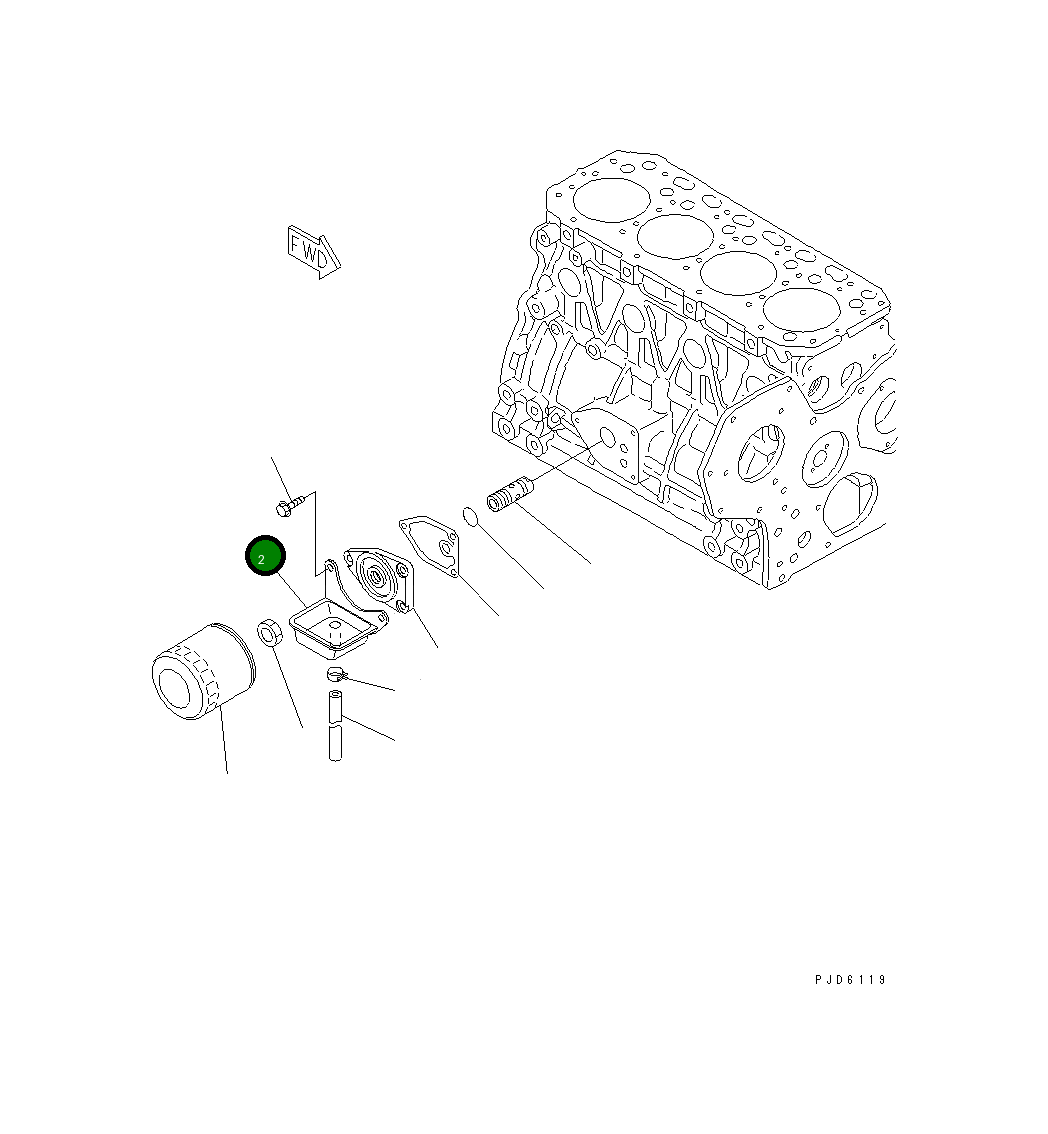 FWD

2

PJD6119