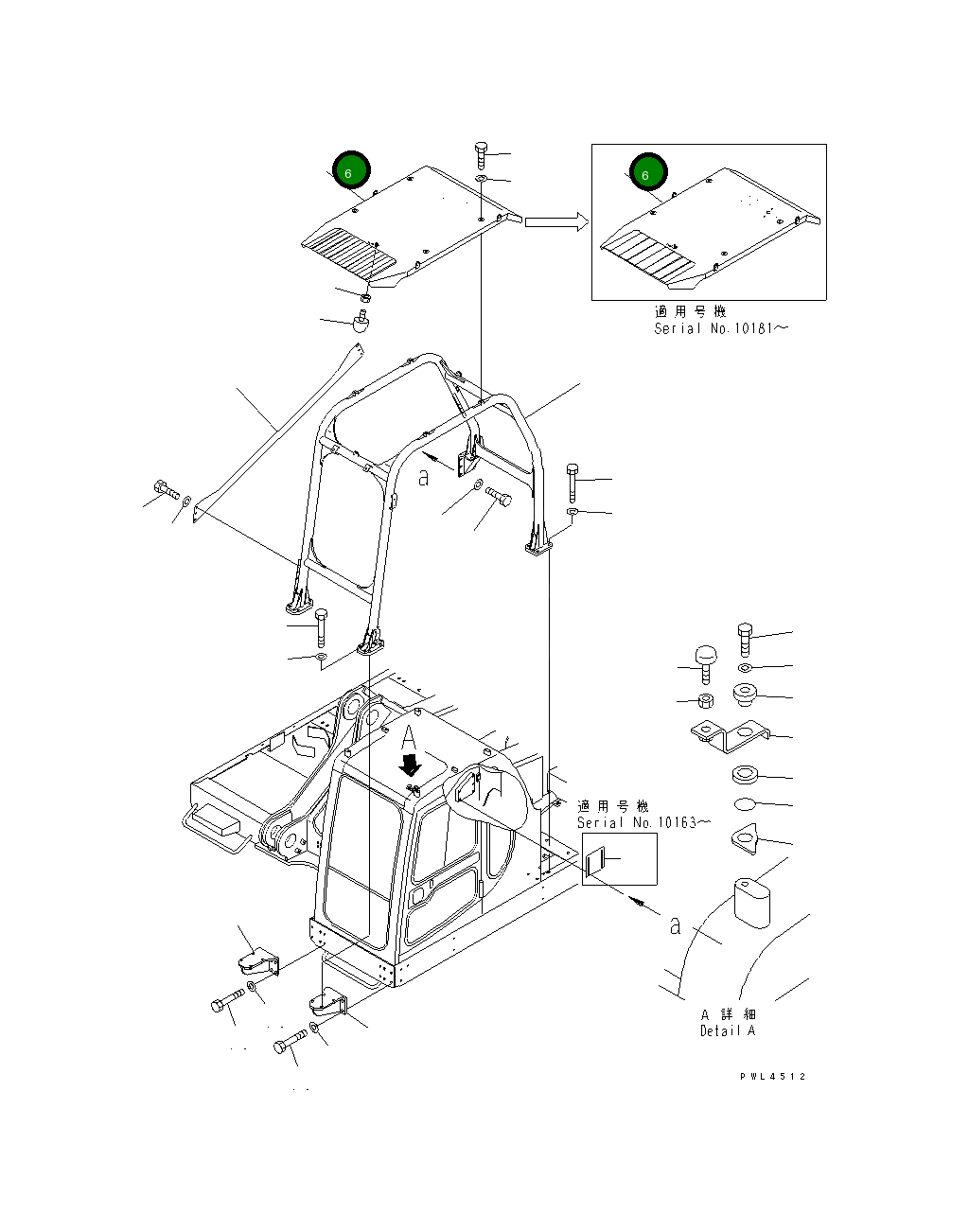 6

6

適用号機
Serial No.10181～

a

A

適用号機
Serial No.10163～

a

A 詳細
Detail A

PWL4512