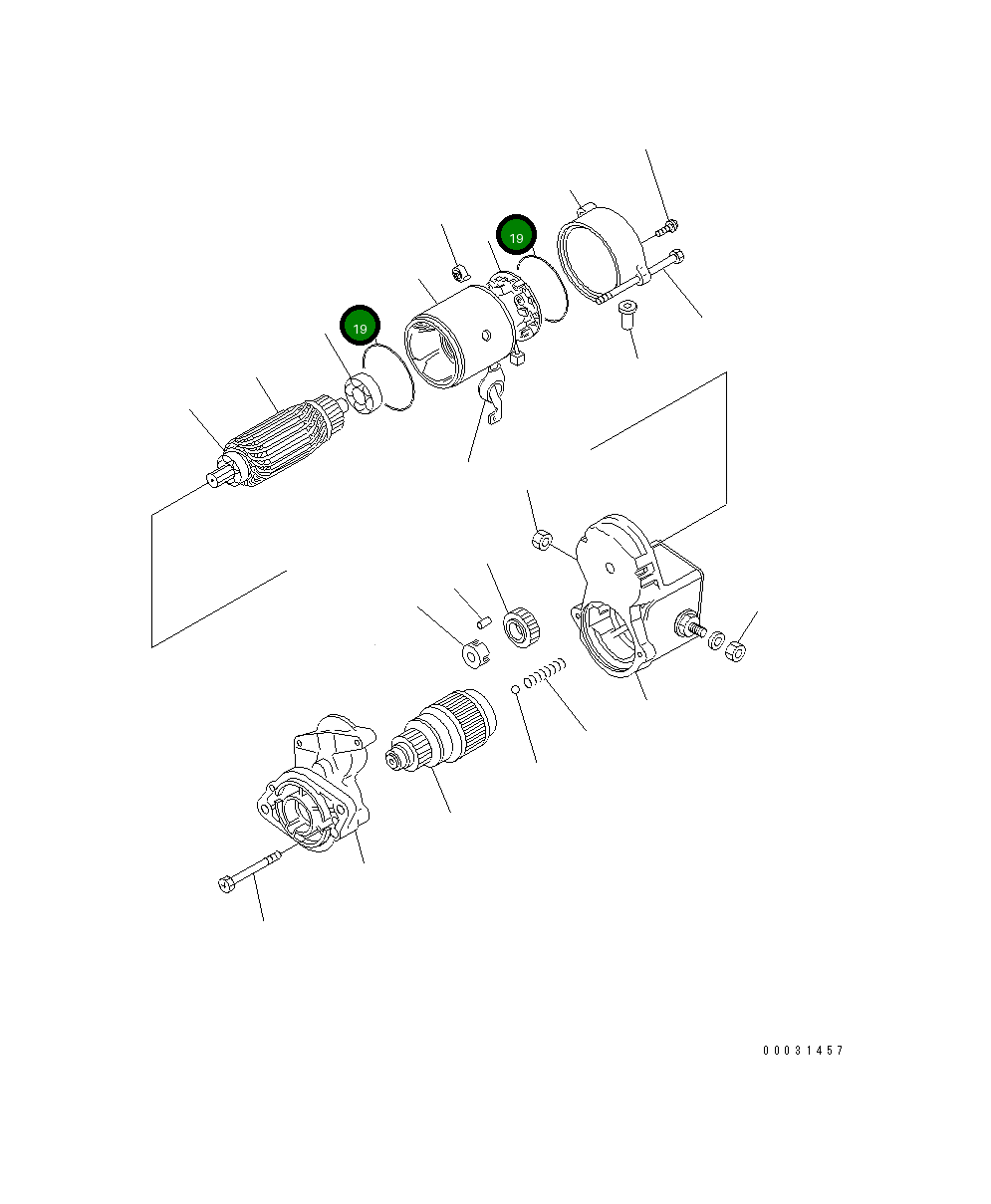 19

19

00031457