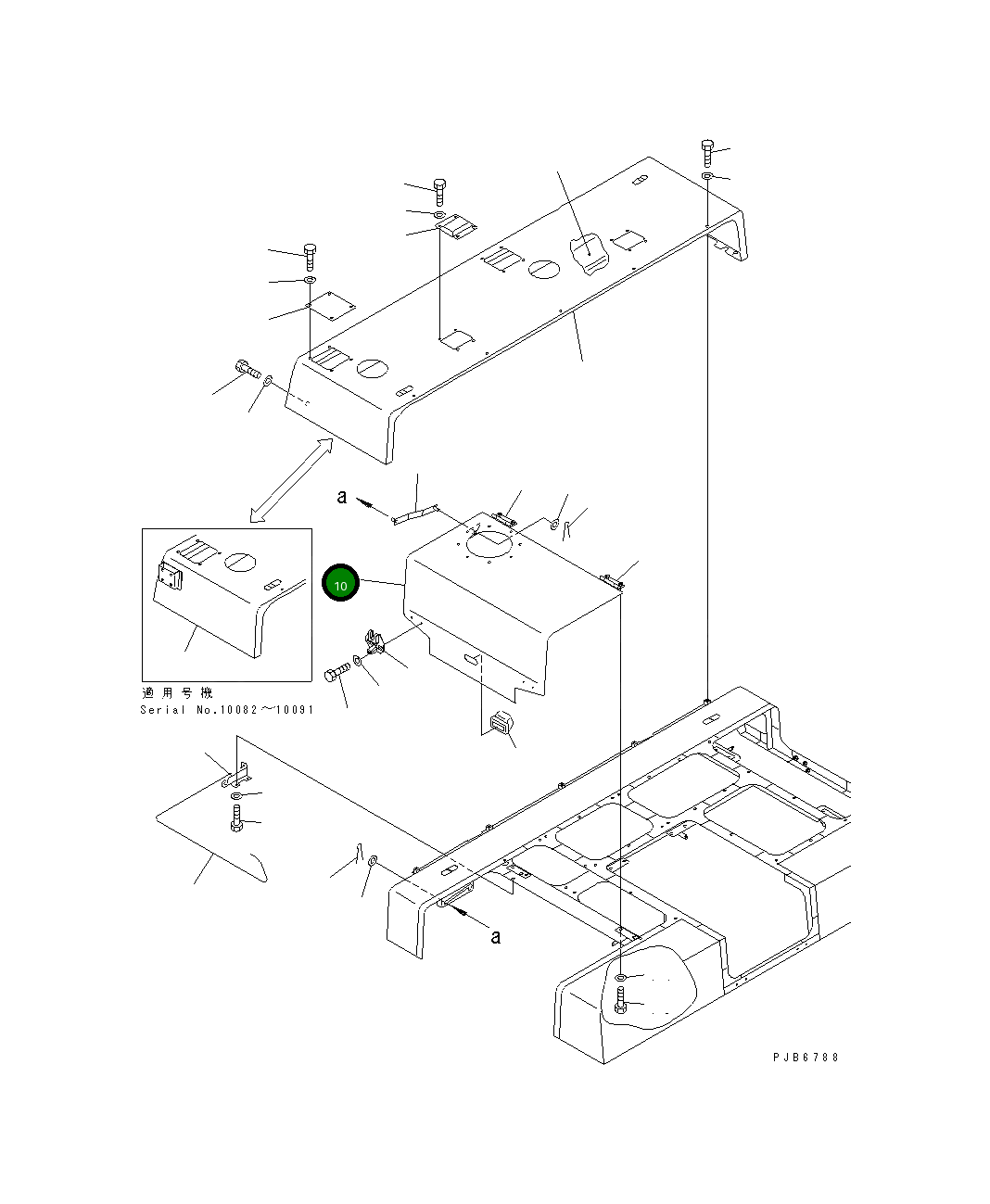 a

10

適用号機
Serial No.10082～10091

a

PJB6788