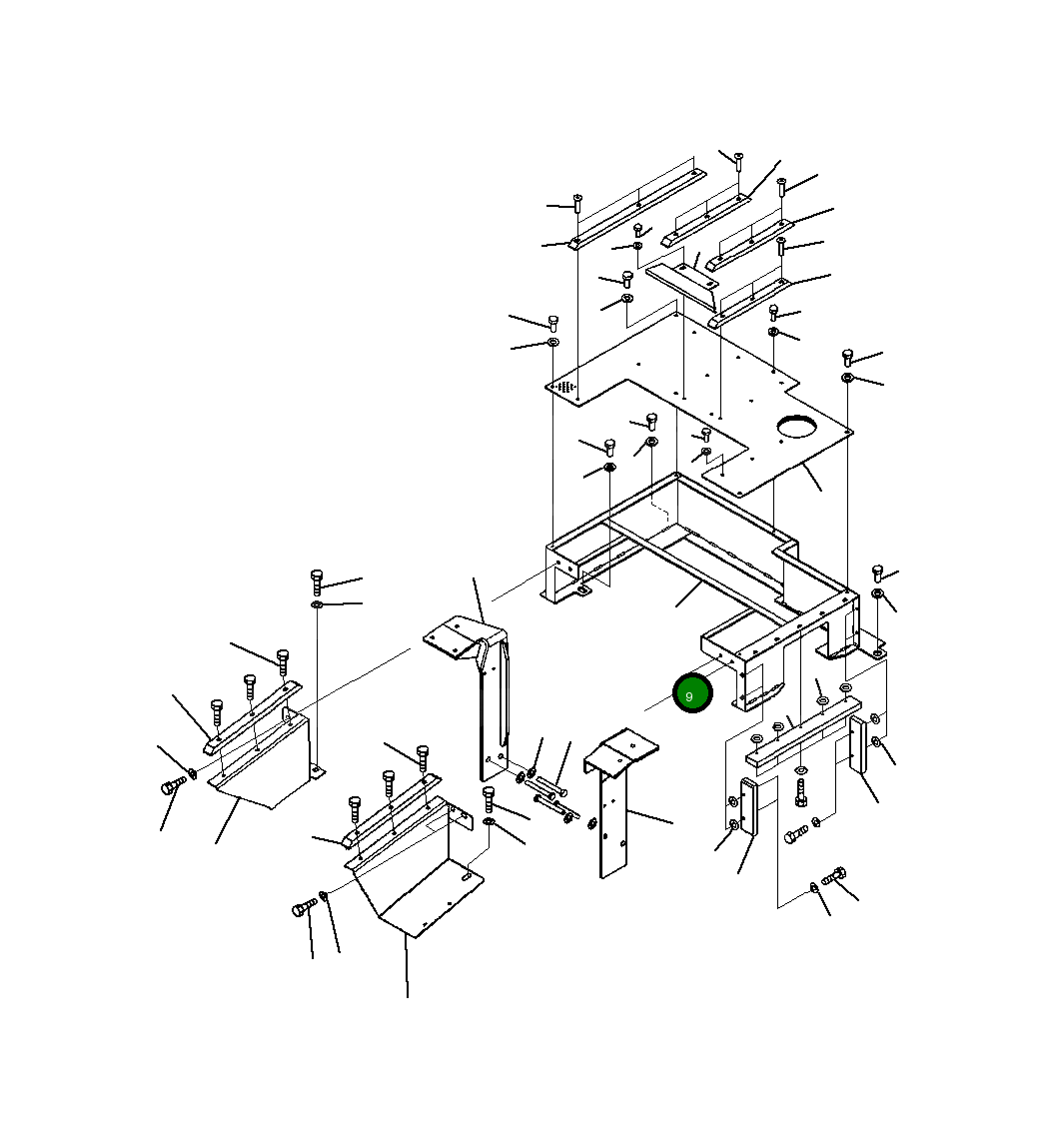 9