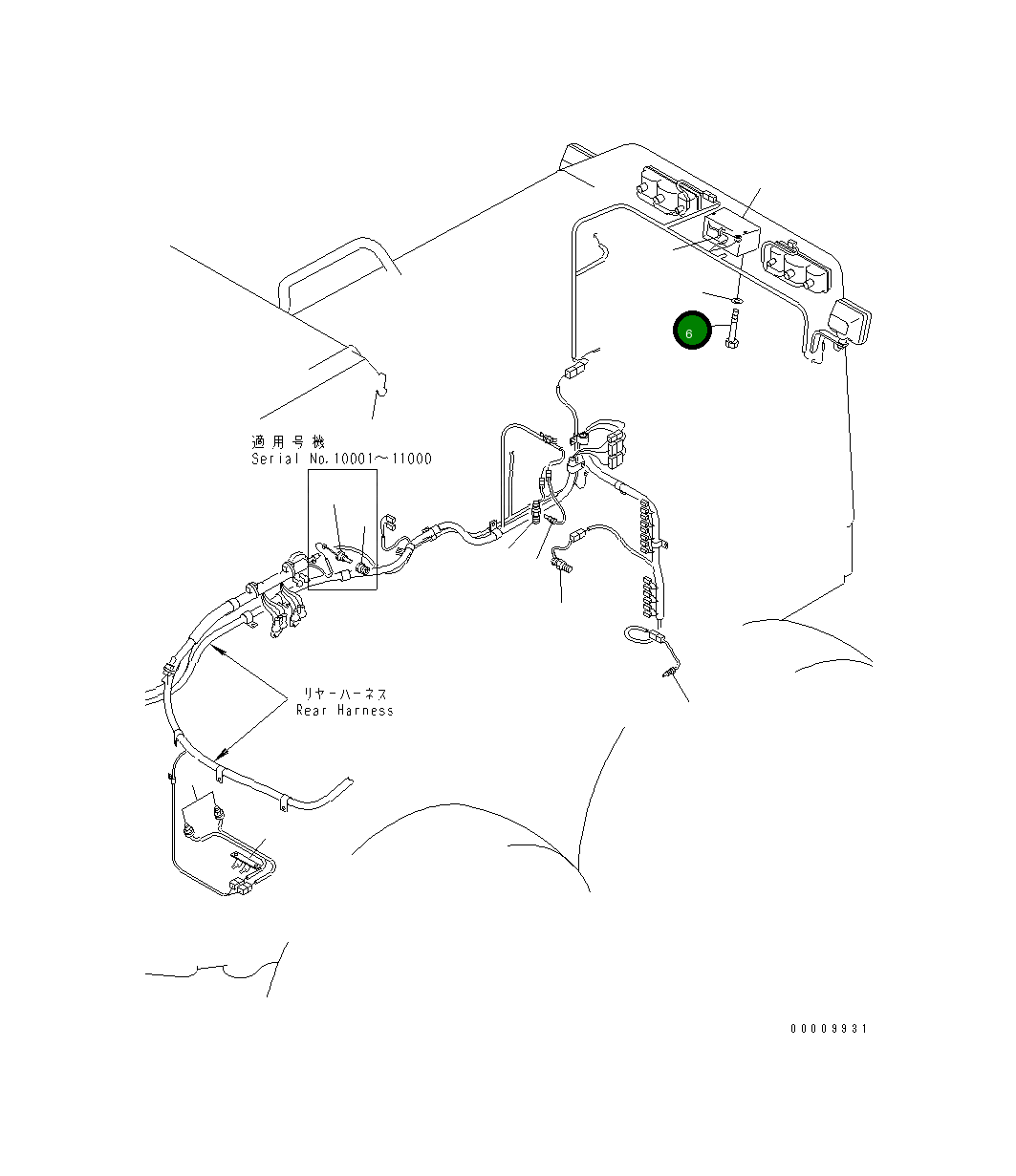 6

適用号機
Serial No.10001～11000

リヤーハーネス
Rear Harness

00009931