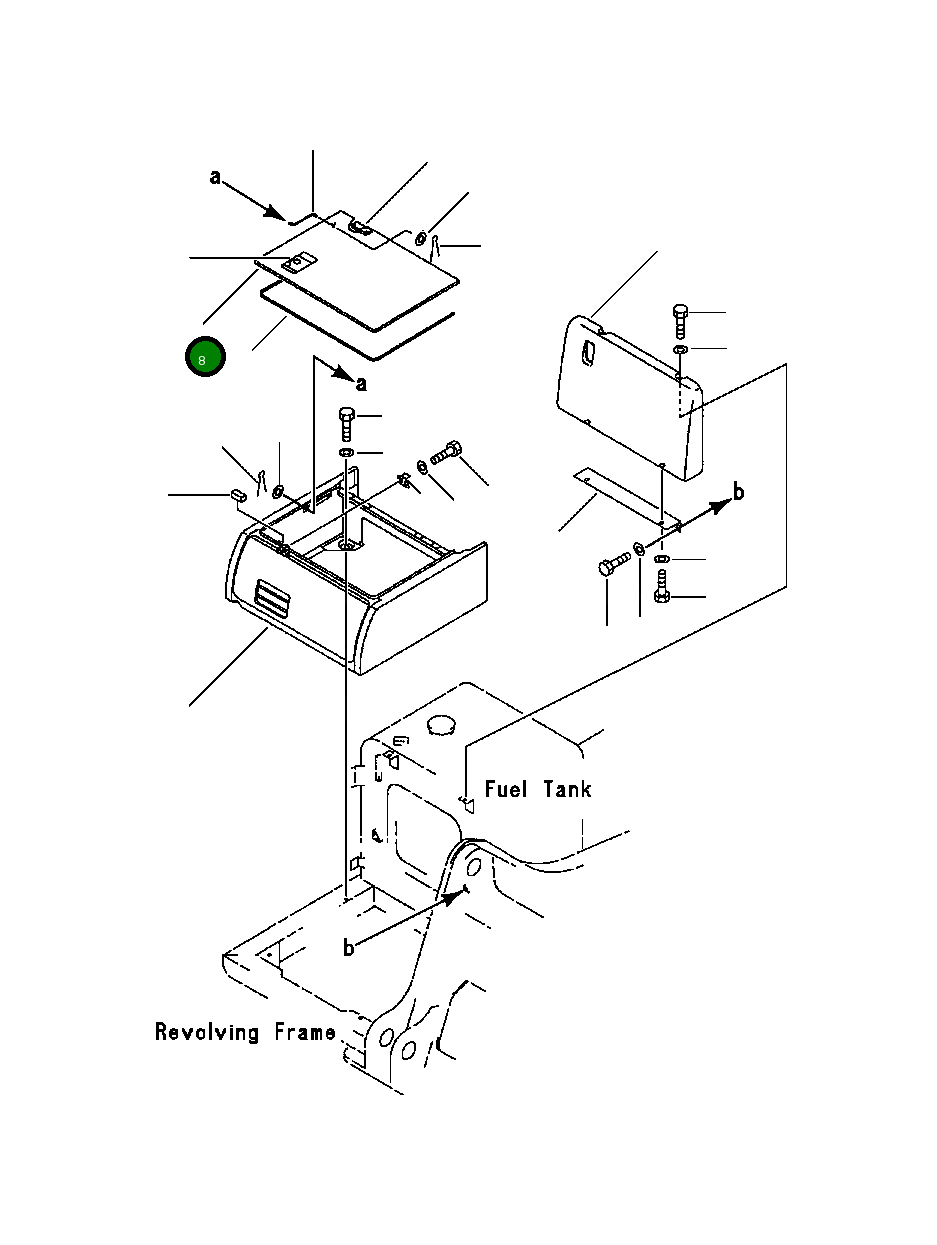 a
8
a
b
Fuel Tank
b
Revolving Frame