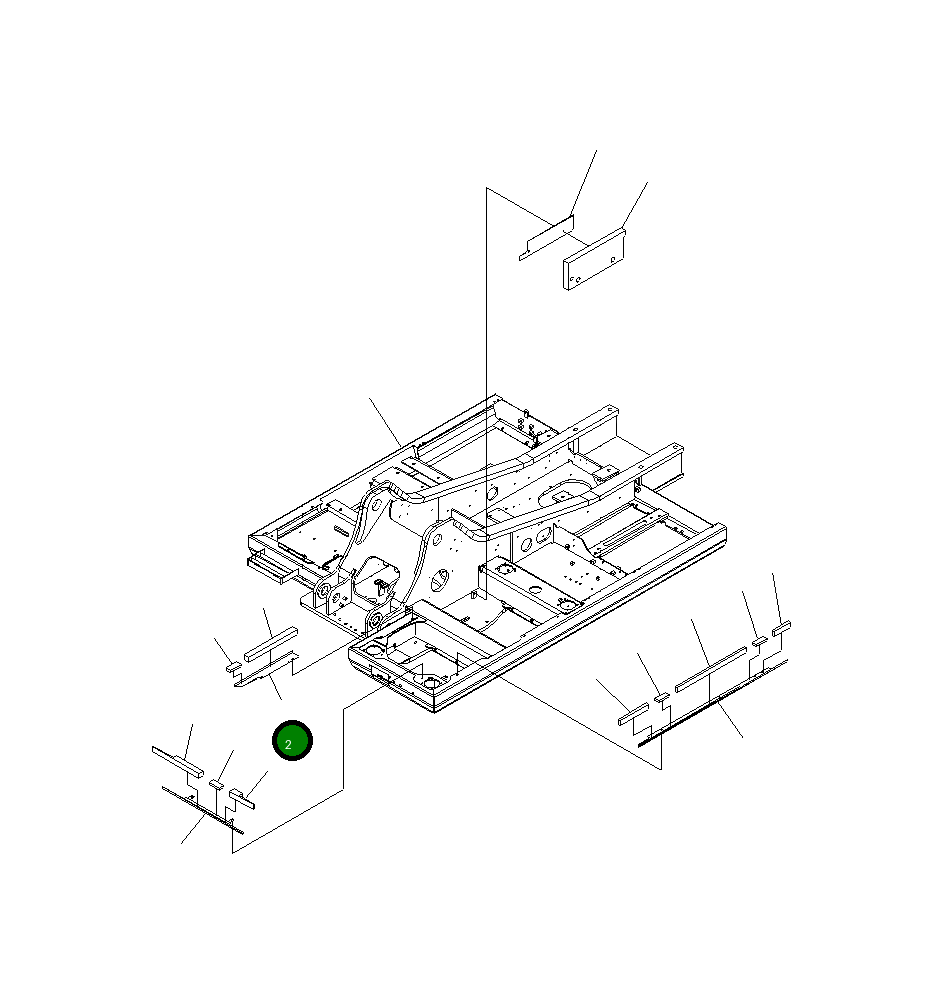 2