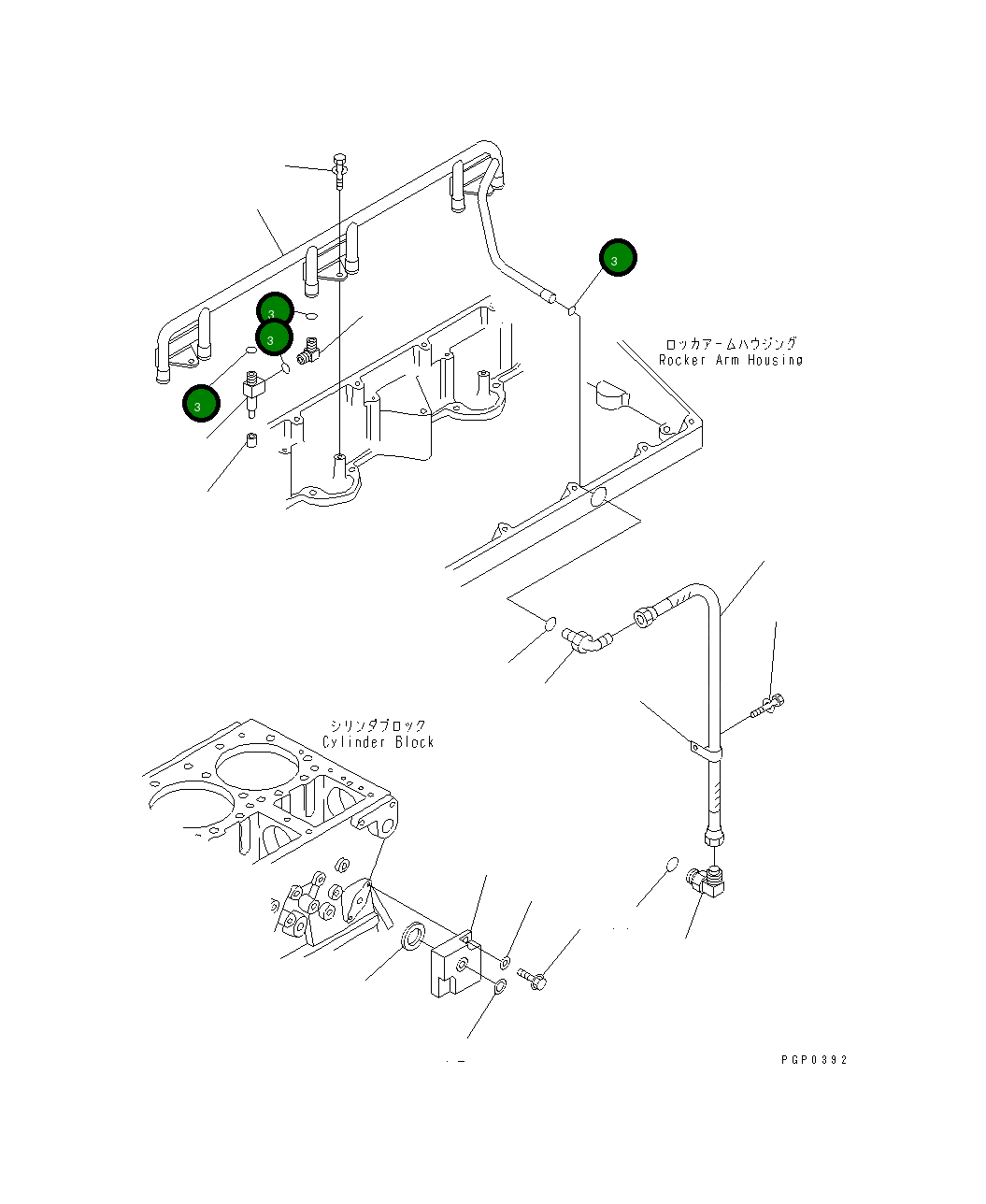 3
3
3
3
ロッカアームハウジング
Rocker Arm Housing
シリンダブロック
Cylinder Block
PGP0392