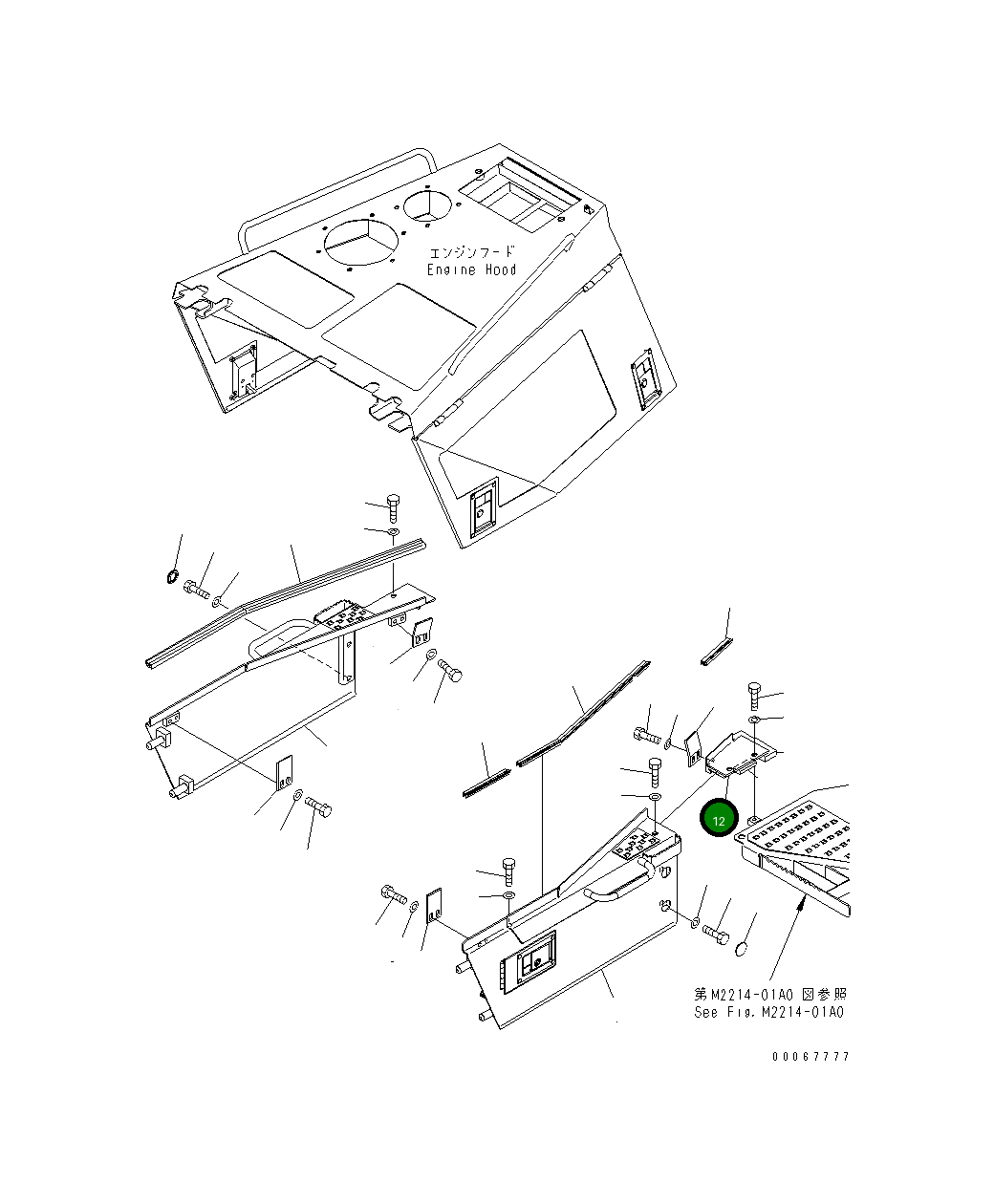 エンジンフード
Engine Hood

12

第M2214-01A0 図参照
See Fig. M2214-01A0

00067777