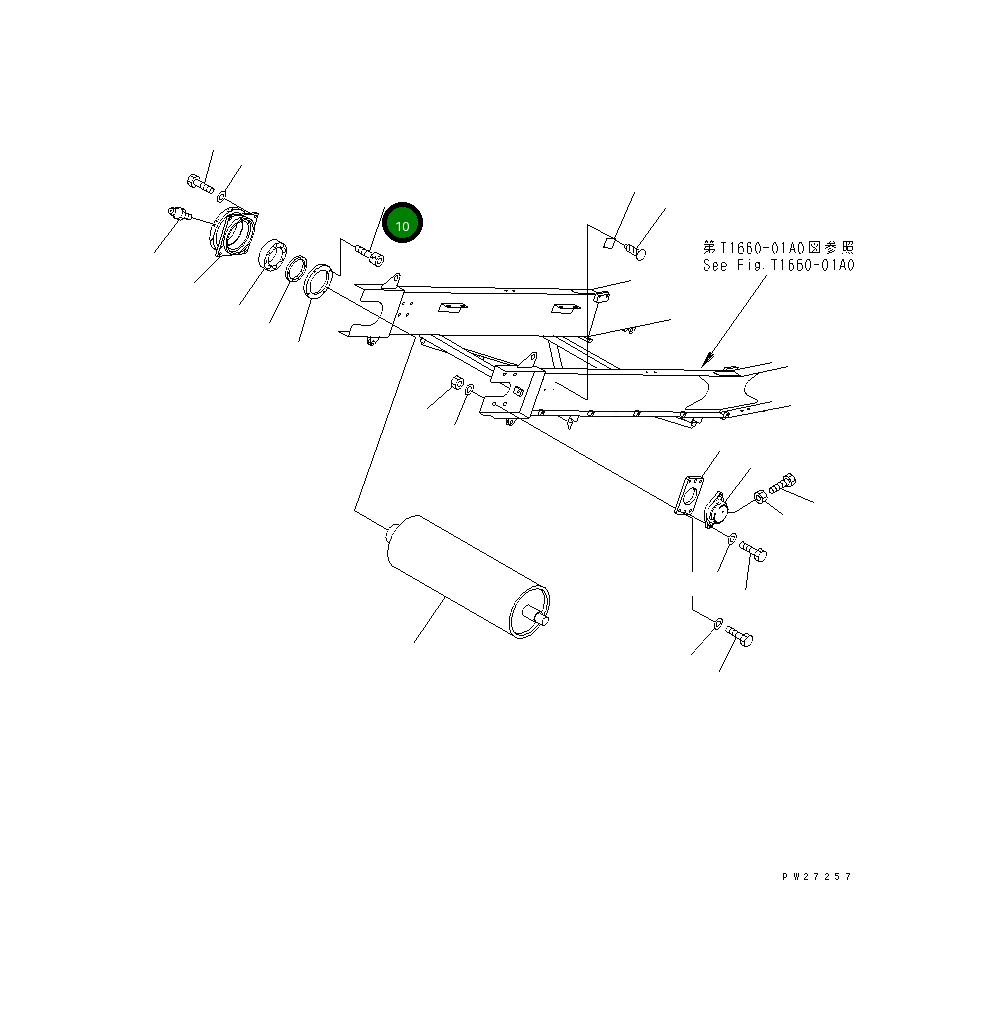 10

第T1660-01A0図参照
See Fig.T1660-01A0

PW27257