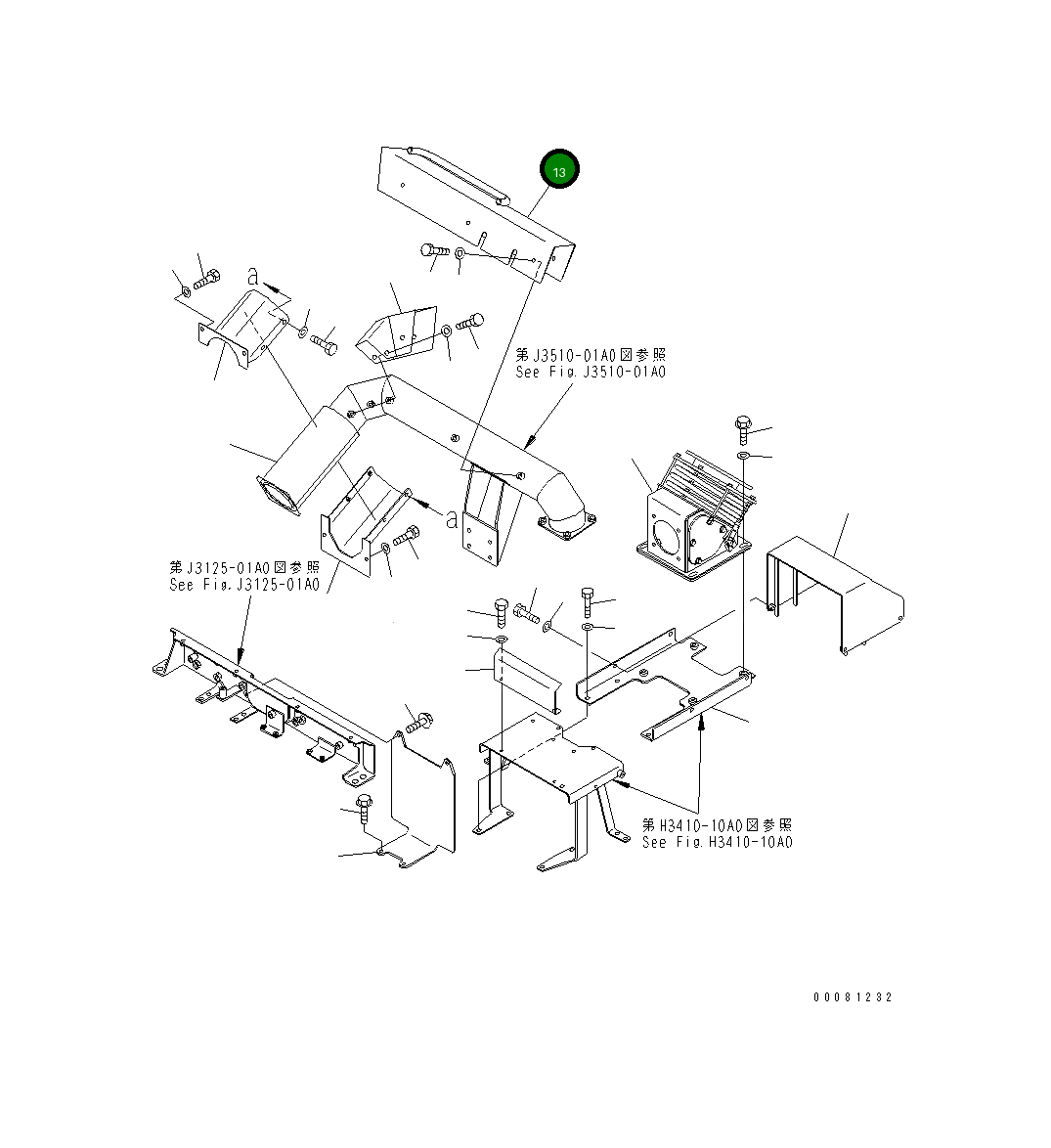 13

a

第J3510-01A0図参照
See Fig.J3510-01A0

a

第J3125-01A0図参照
See Fig.J3125-01A0

第H3410-10A0図参照
See Fig.H3410-10A0

00081232