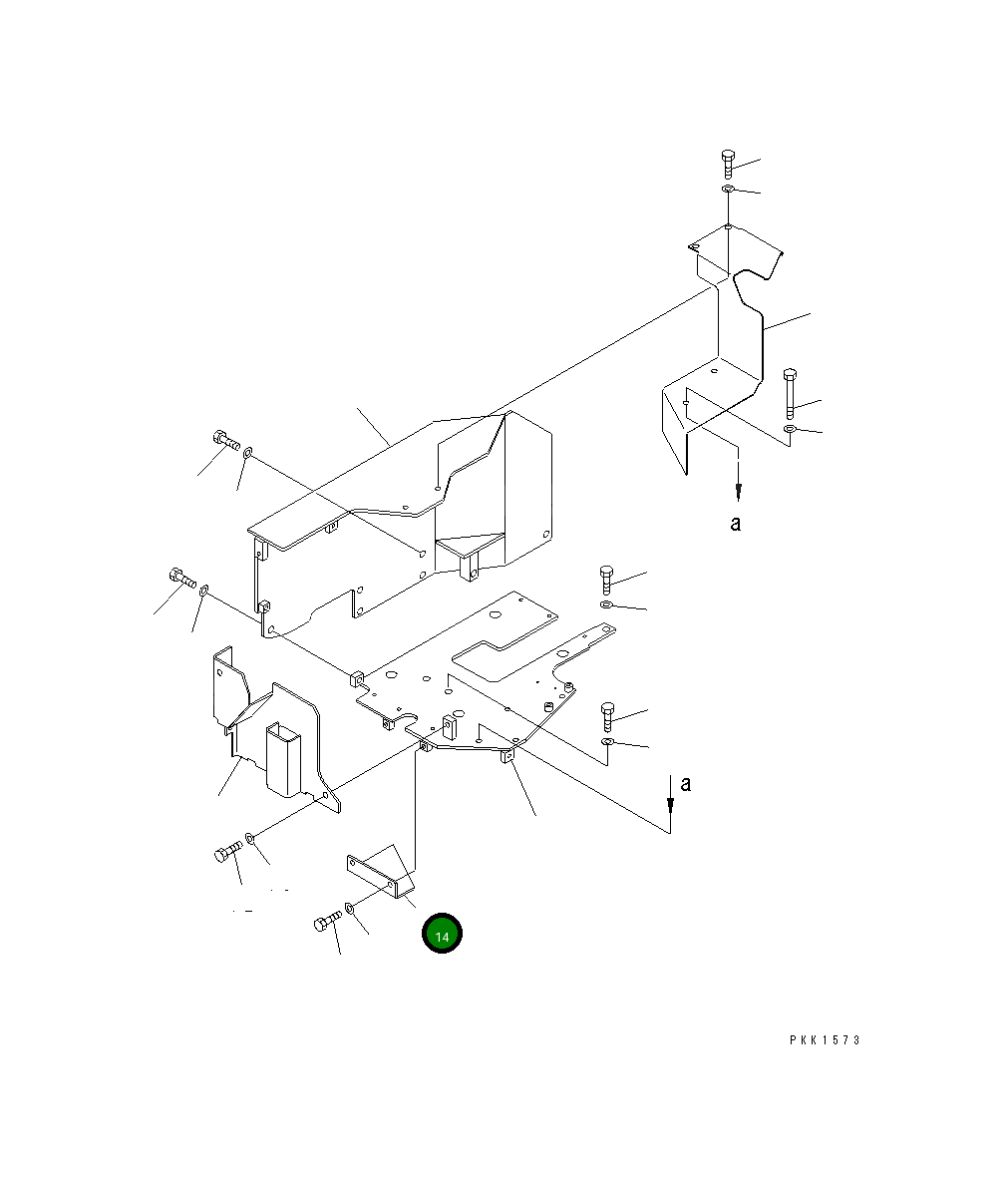 a

a

14

PKK1573