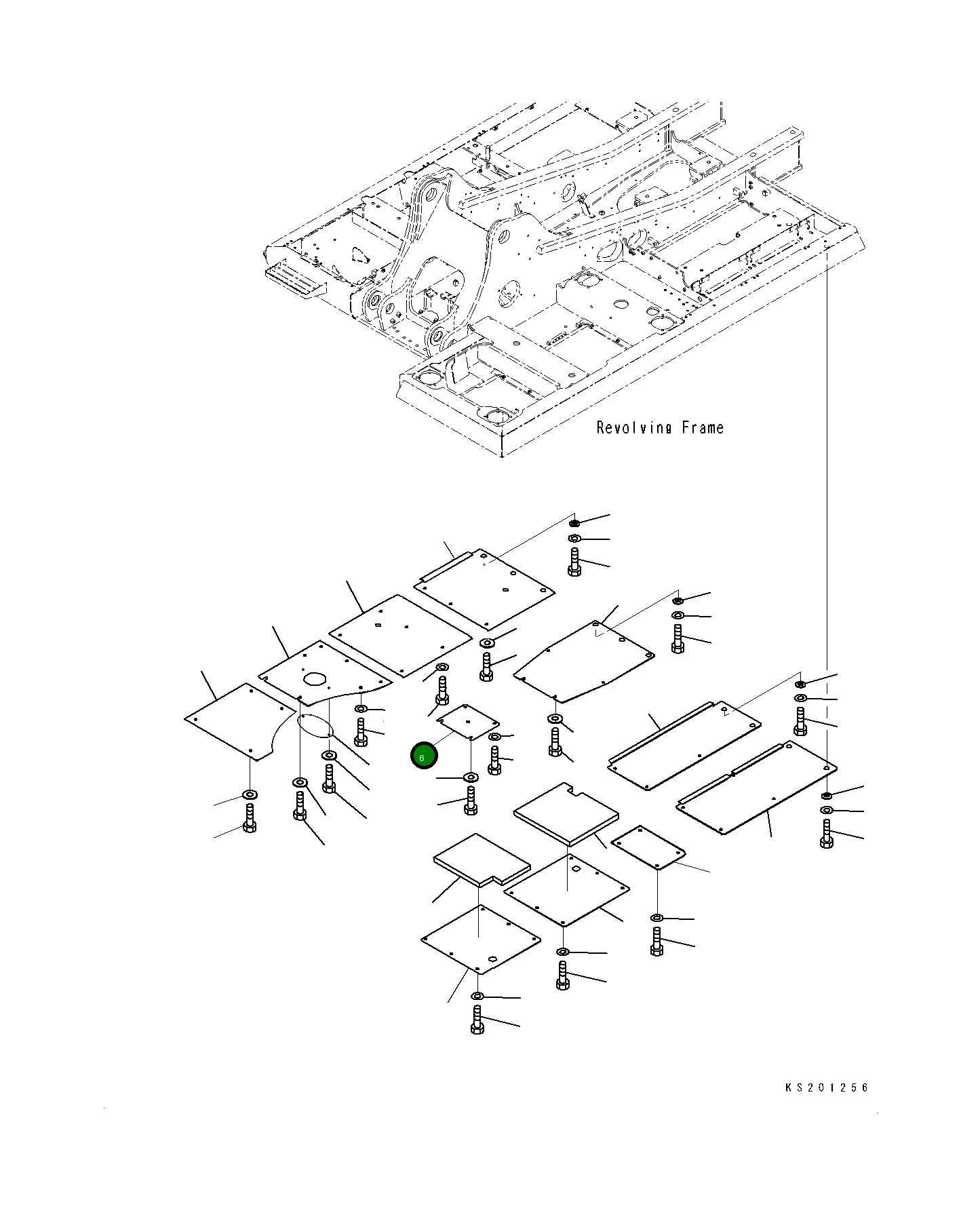 Revolving Frame

6

KS201256