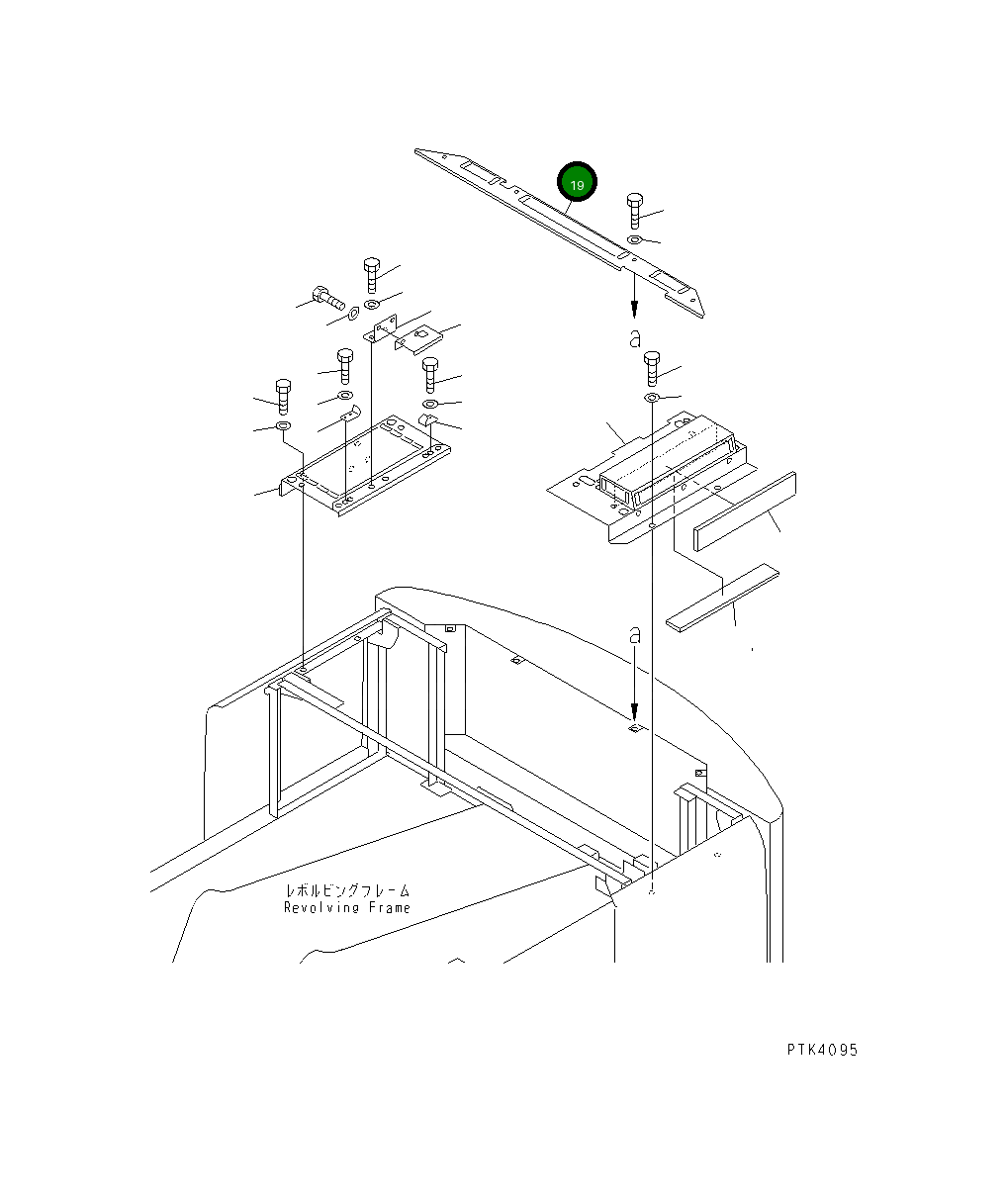 19

a

a

レボルビングフレーム
Revolving Frame

PTK4095