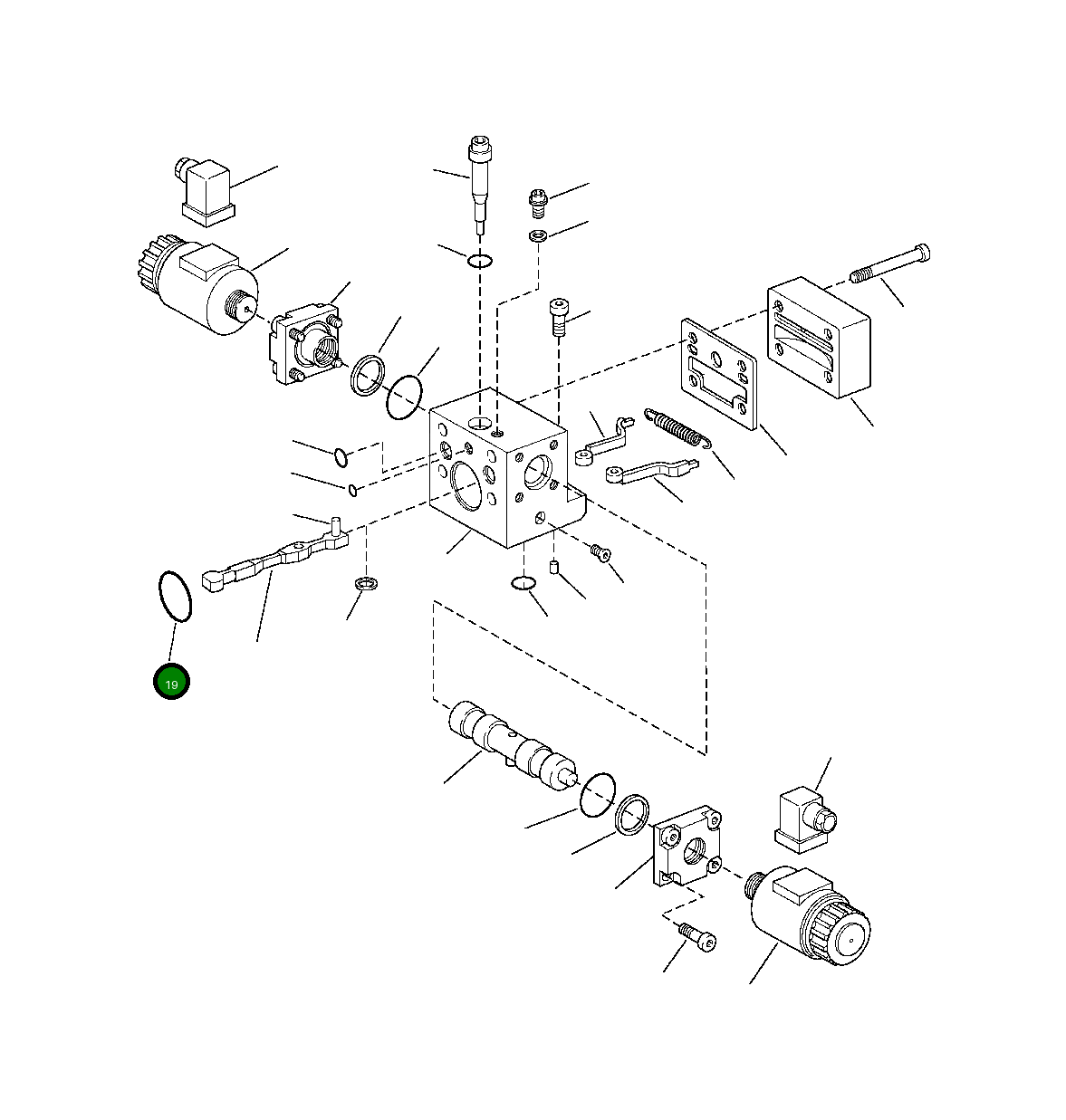 19