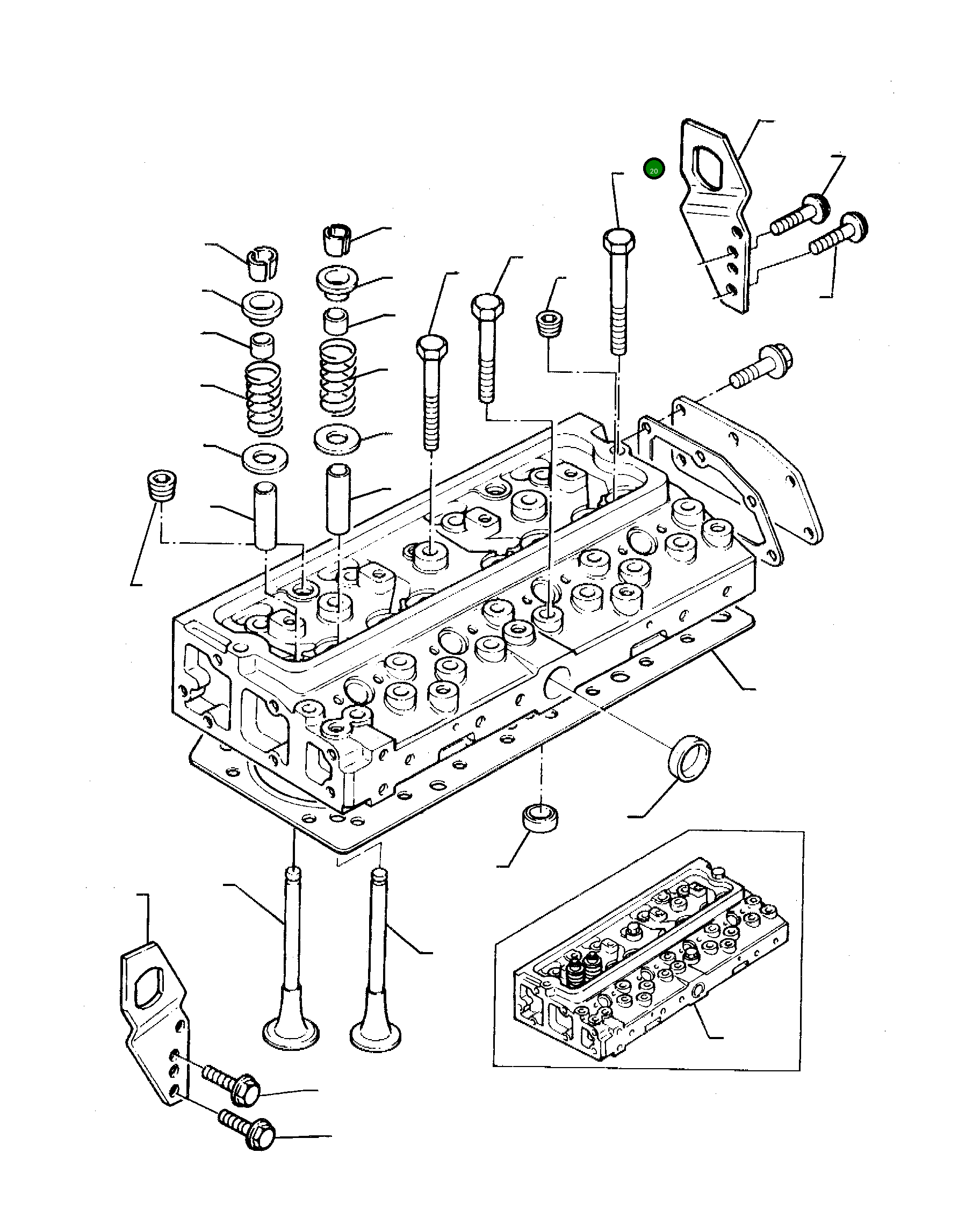 20