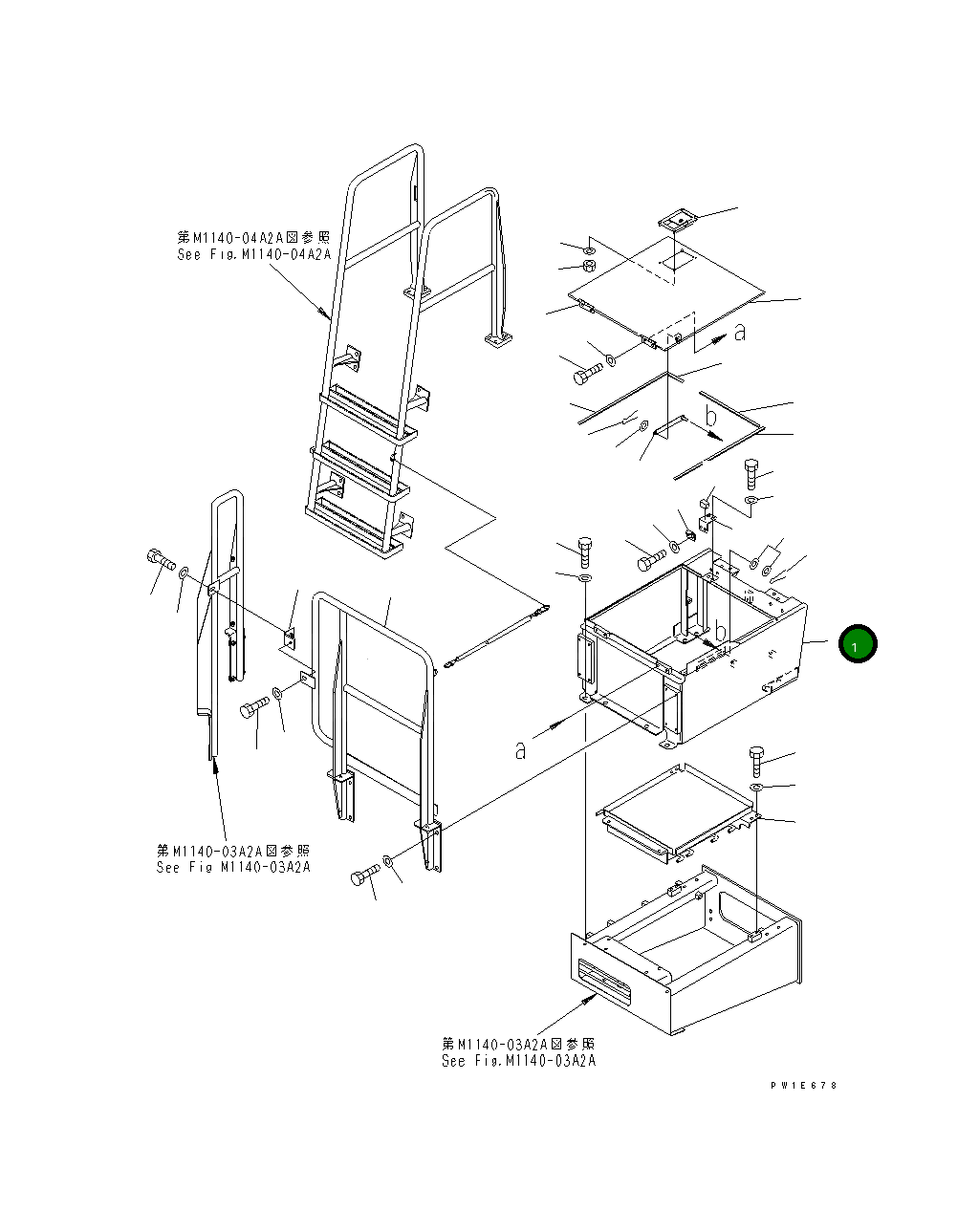 第M1140-04A2A図参照
See Fig.M1140-04A2A

a

b

b

1

a

第M1140-03A2A図参照
See Fig M1140-03A2A

第M1140-03A2A図参照
See Fig.M1140-03A2A

PW1E678