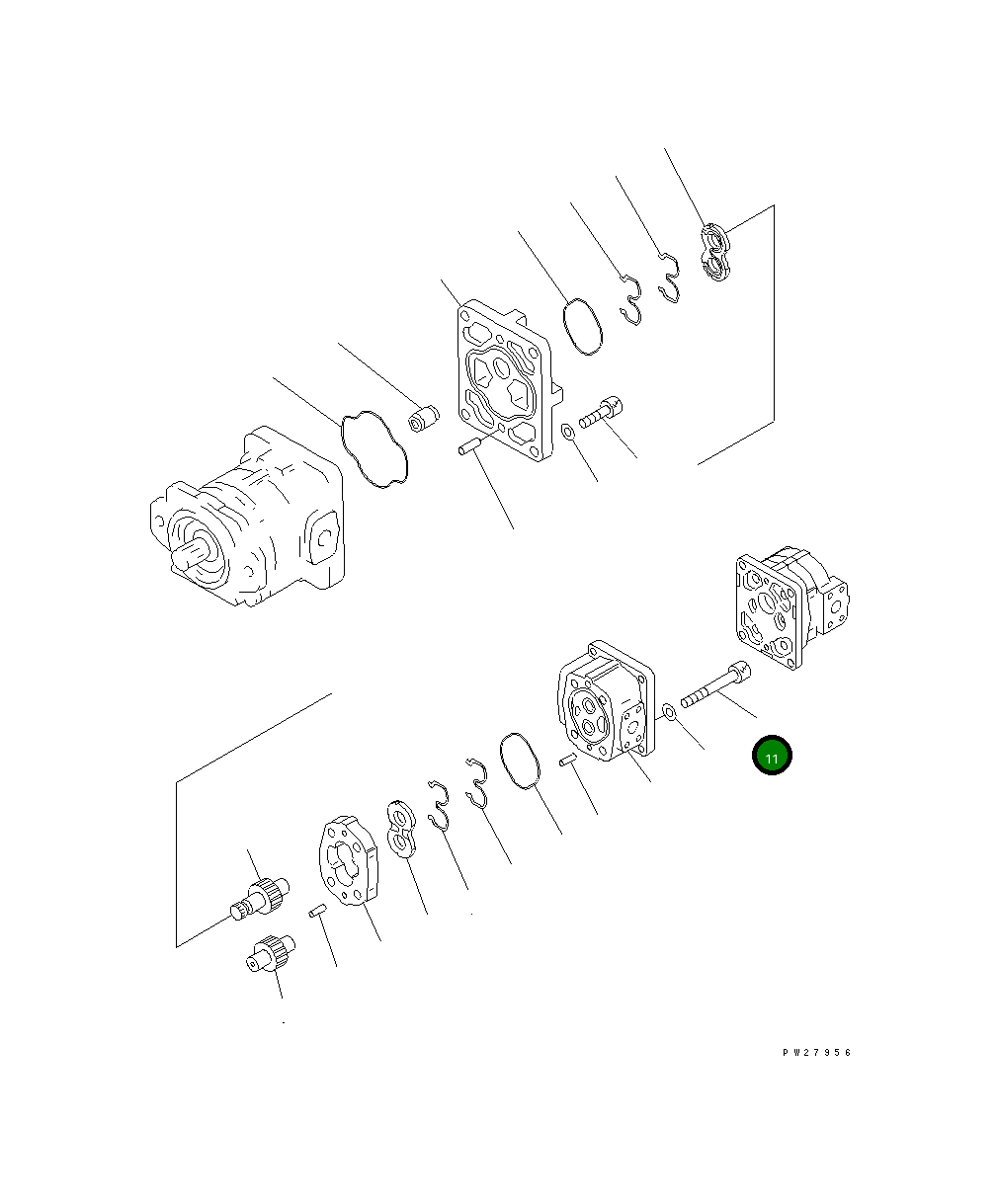 11

PW27956