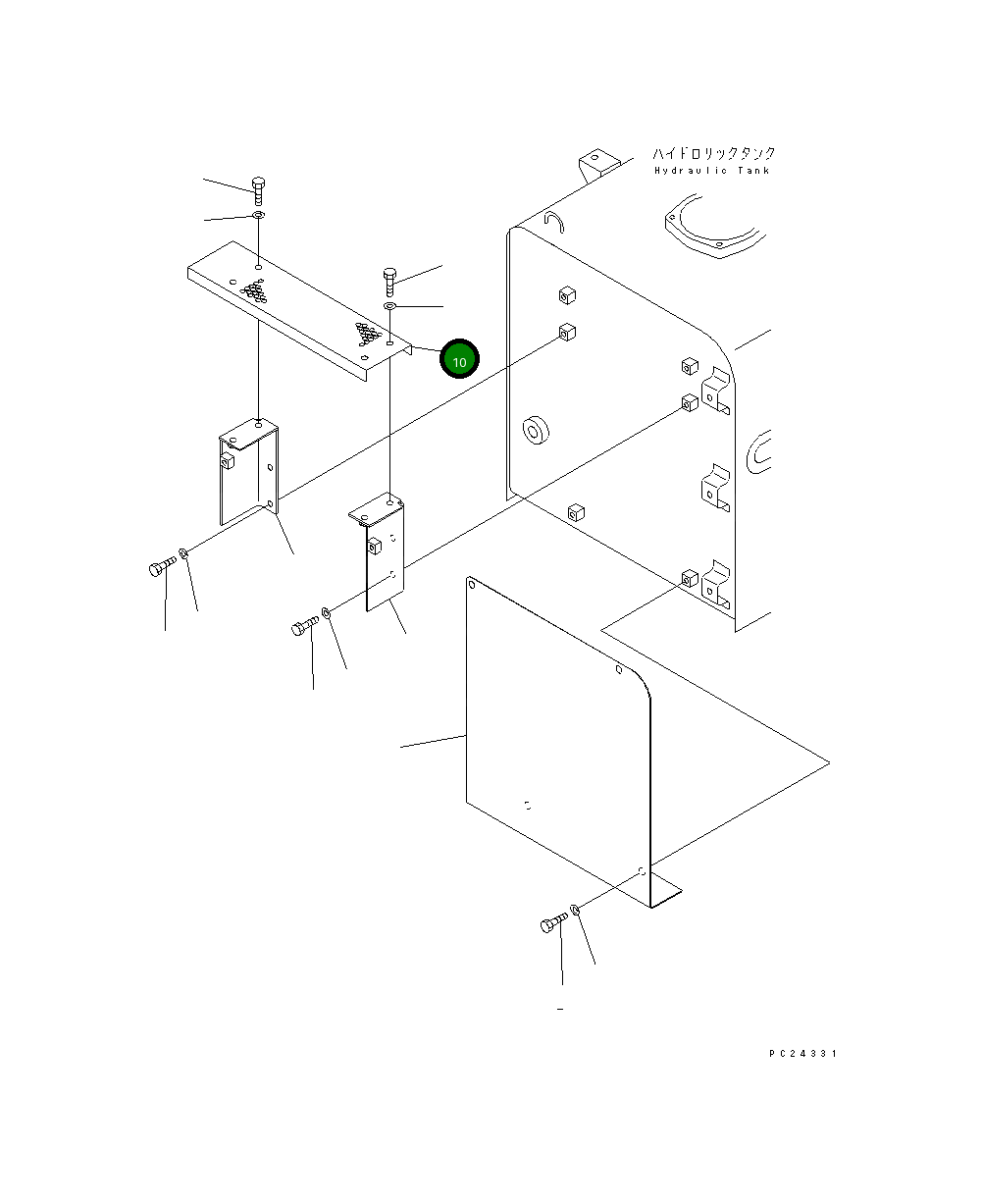 ハイドロリックタンク
Hydraulic Tank

10

PC24331