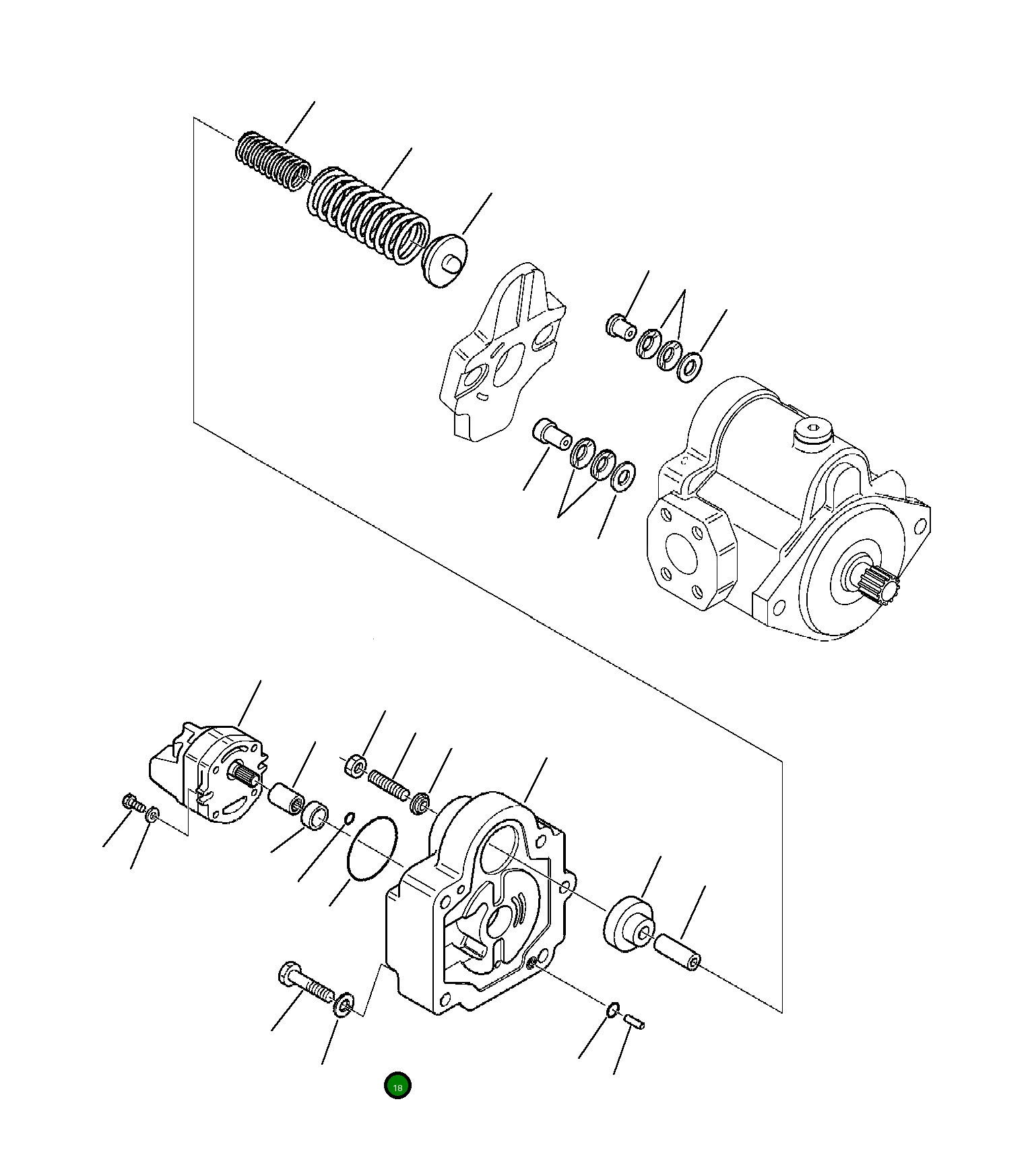 18