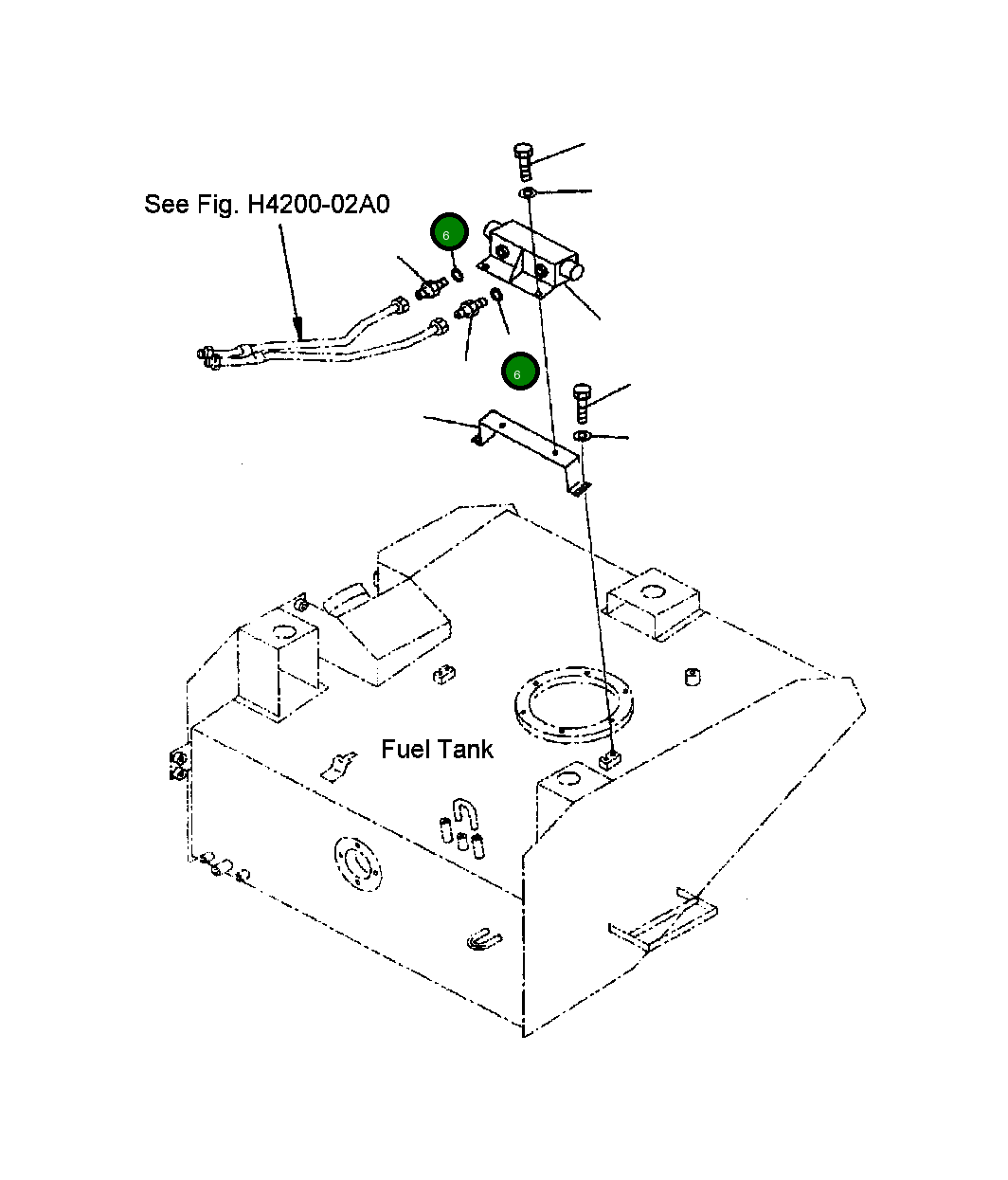 See Fig. H4200-02A0

6

6

Fuel Tank