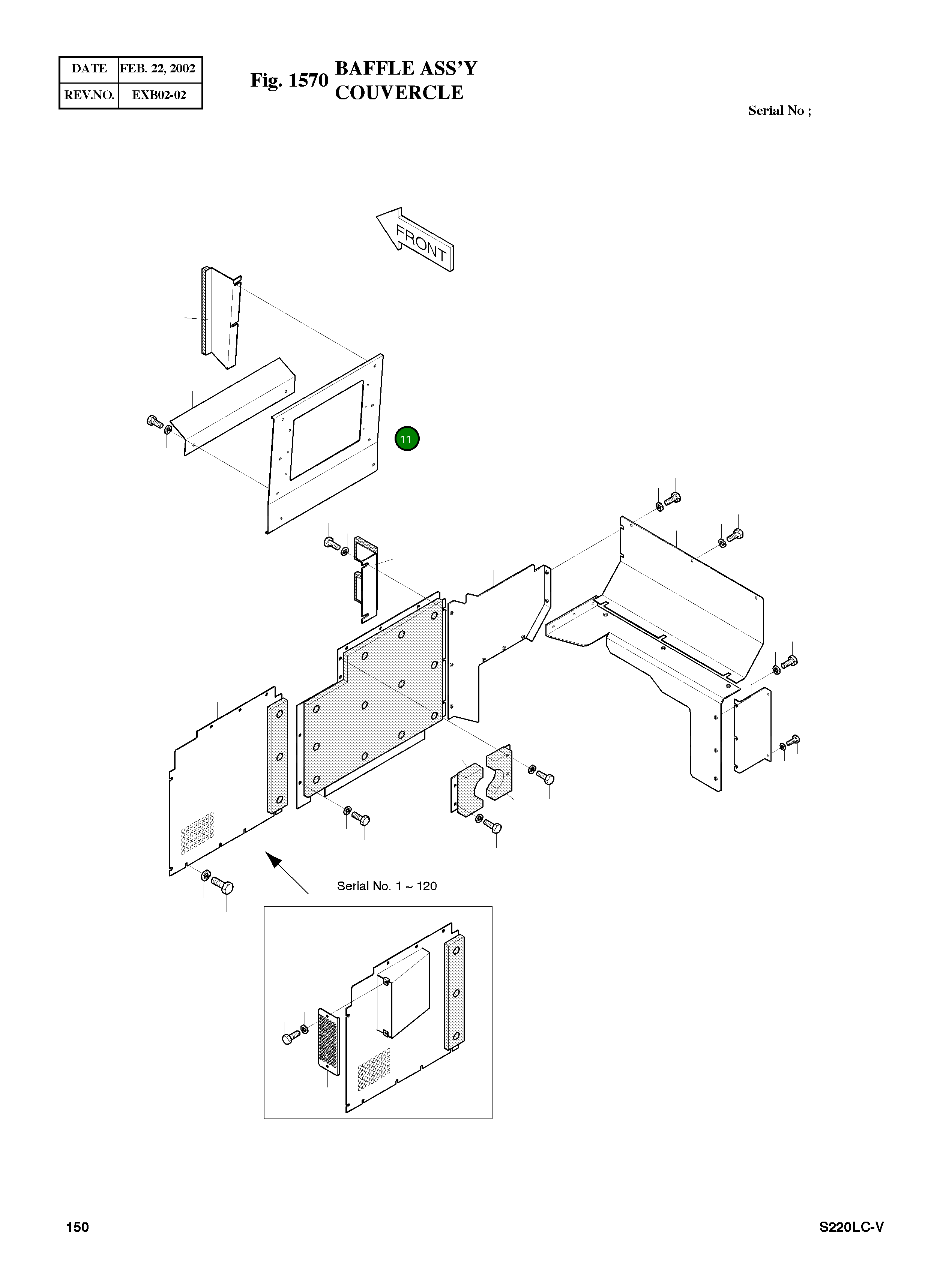 | DATE | FEB. 22, 2002 |
|---|---|
| REV.NO. | EXB02-02 |

Fig. 1570 BAFFLE ASS'Y COUVERCLE

Serial No ;

FRONT

11

Serial No. 1 ~ 120

150

S220LC-V