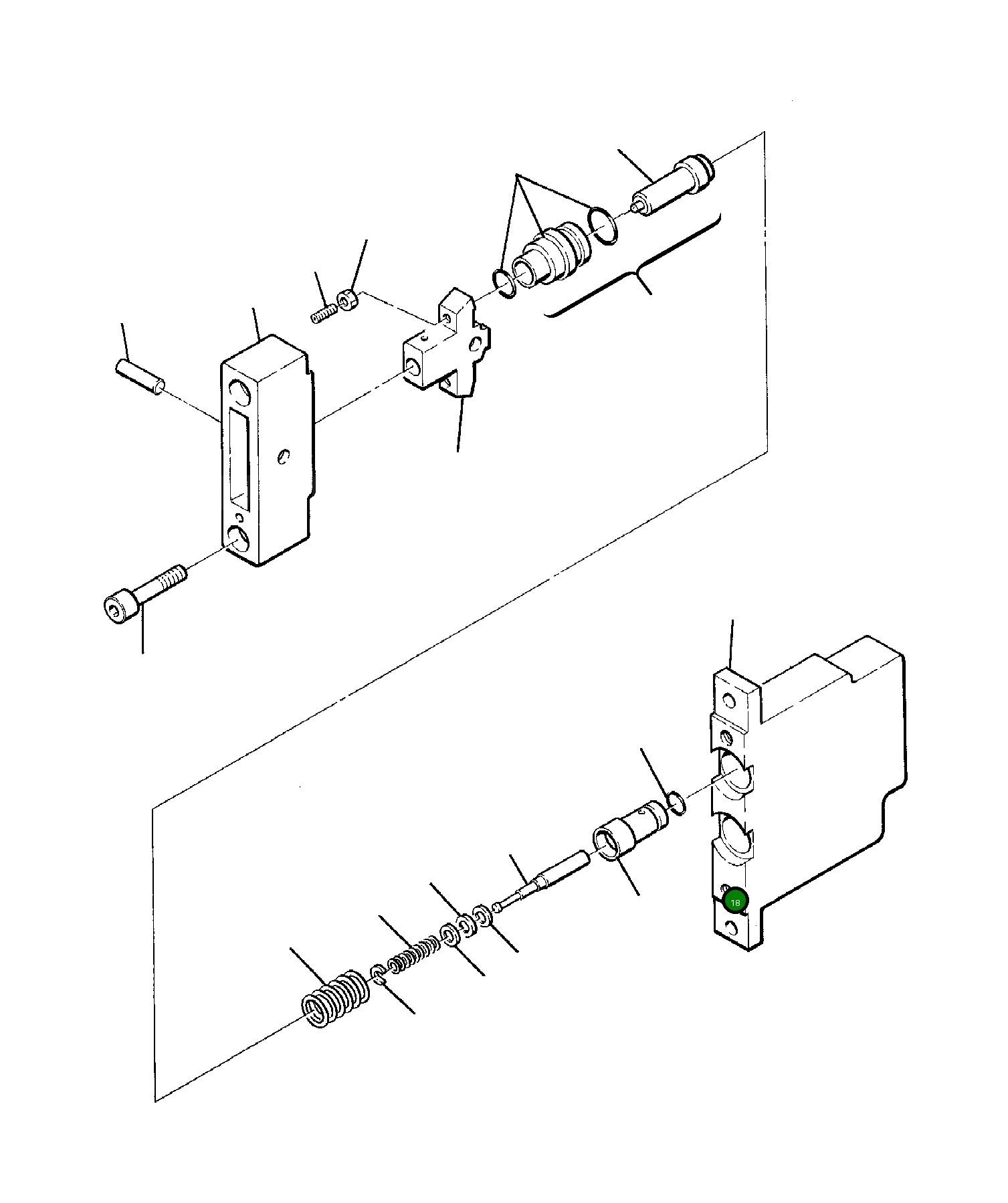 18