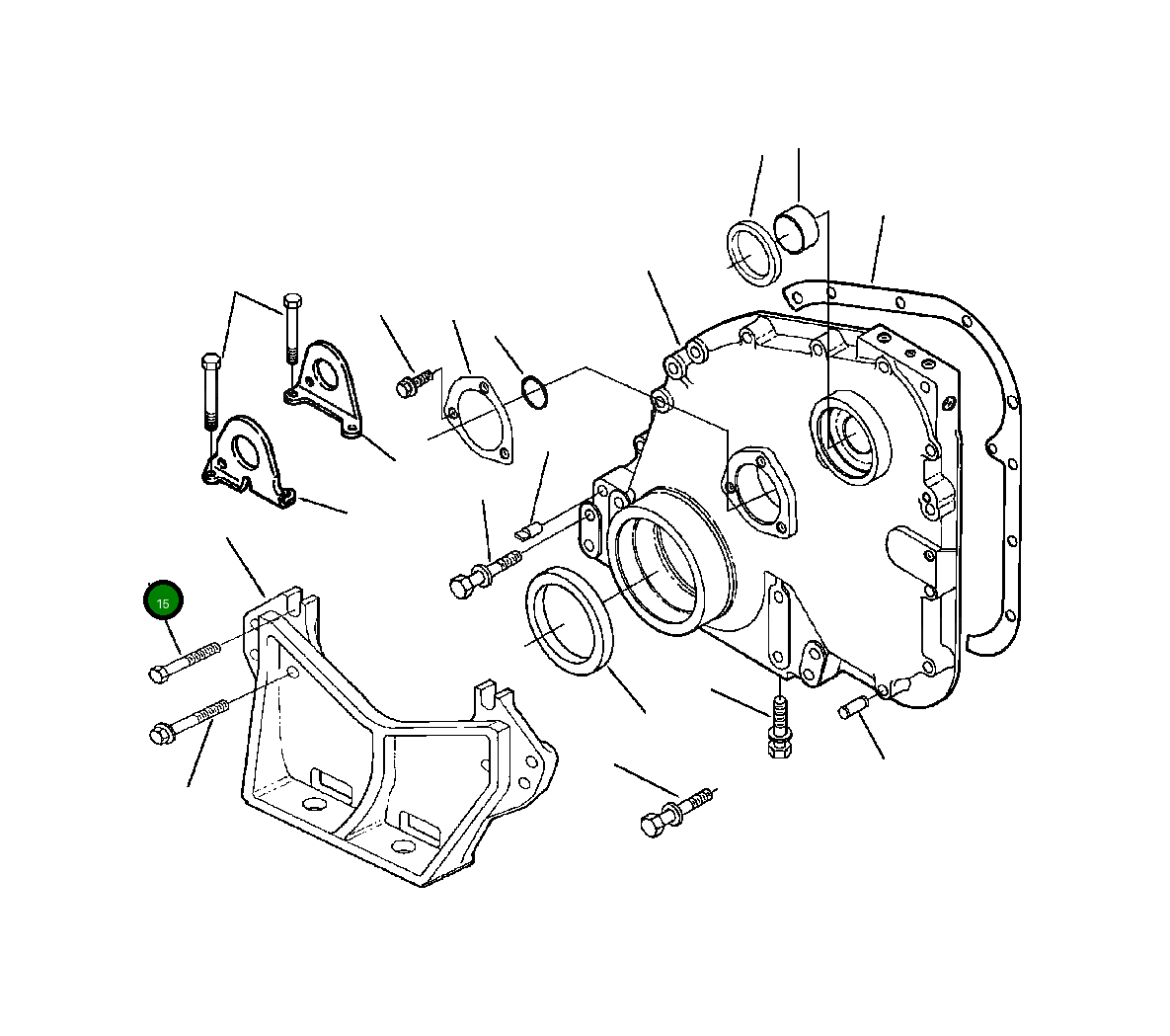 15