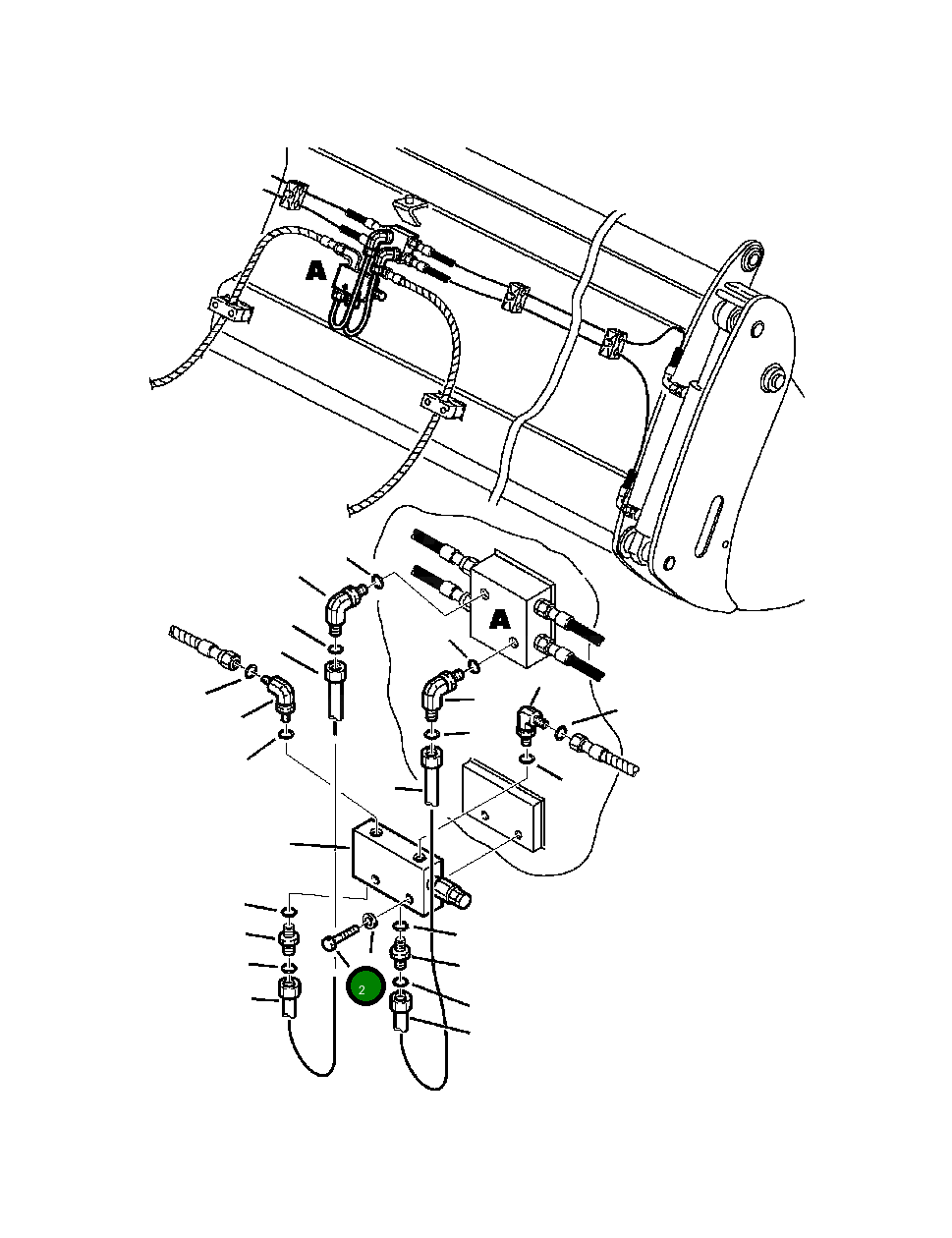 A

A

2