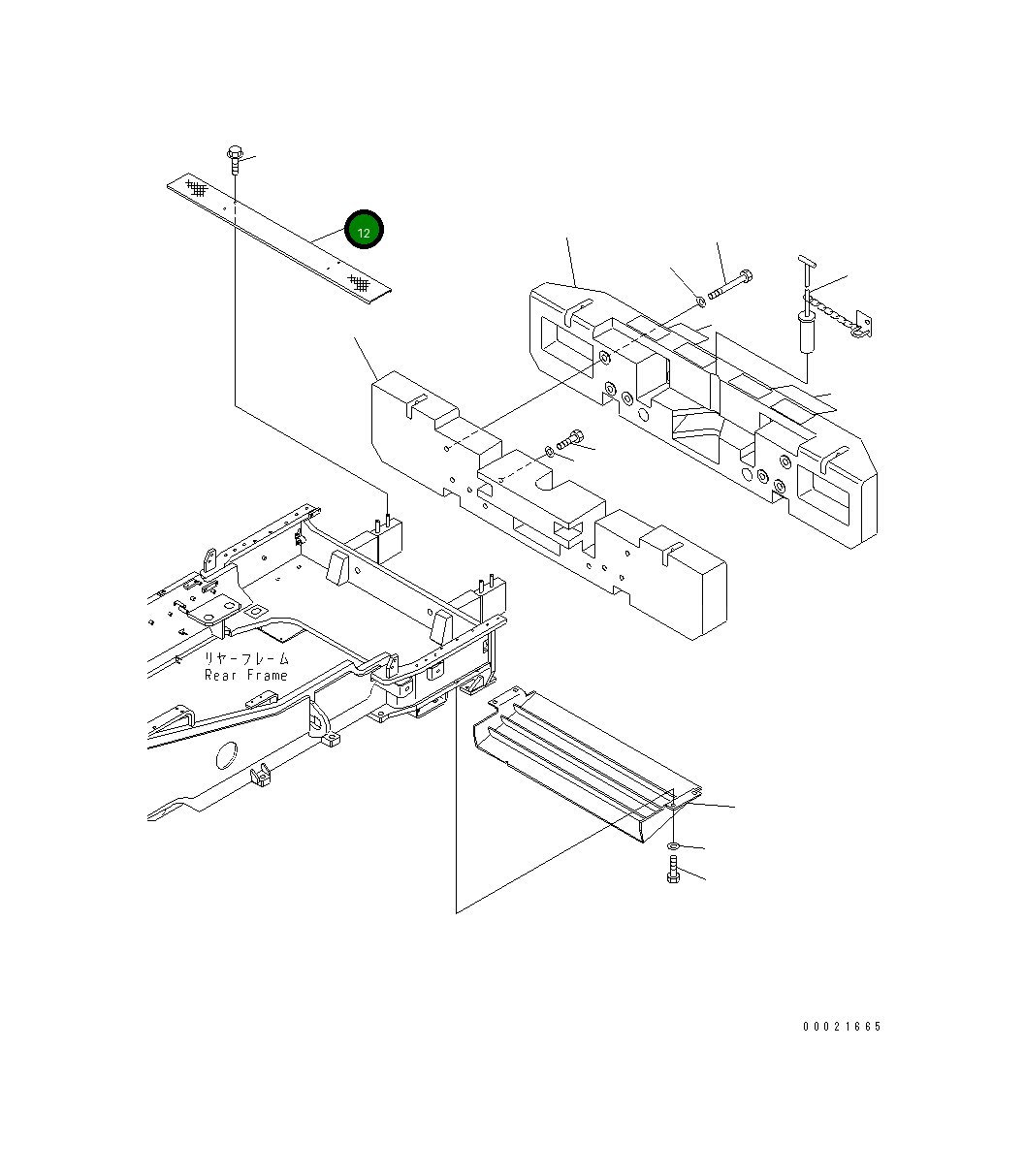 12

リヤーフレーム
Rear Frame

00021665