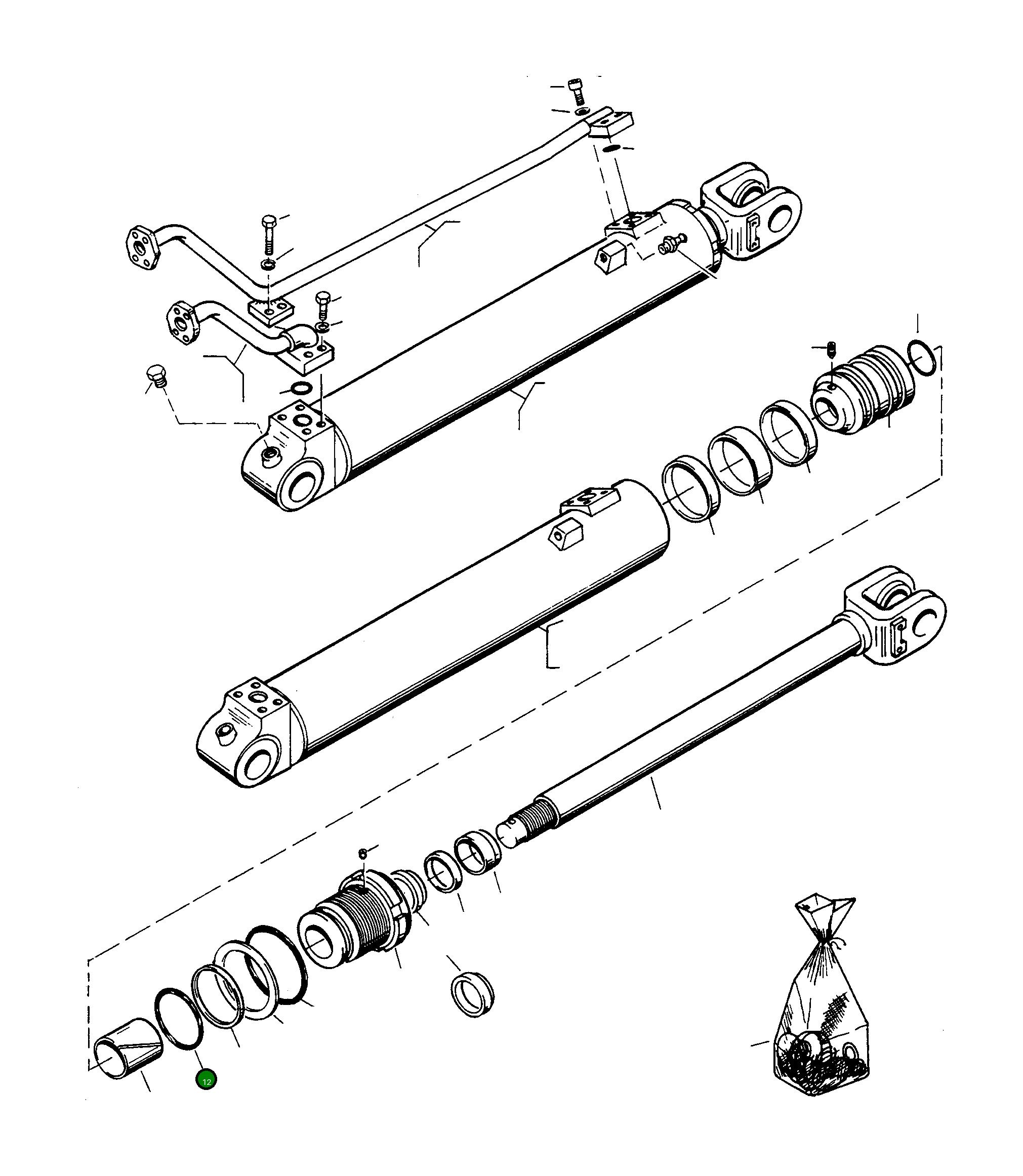 12