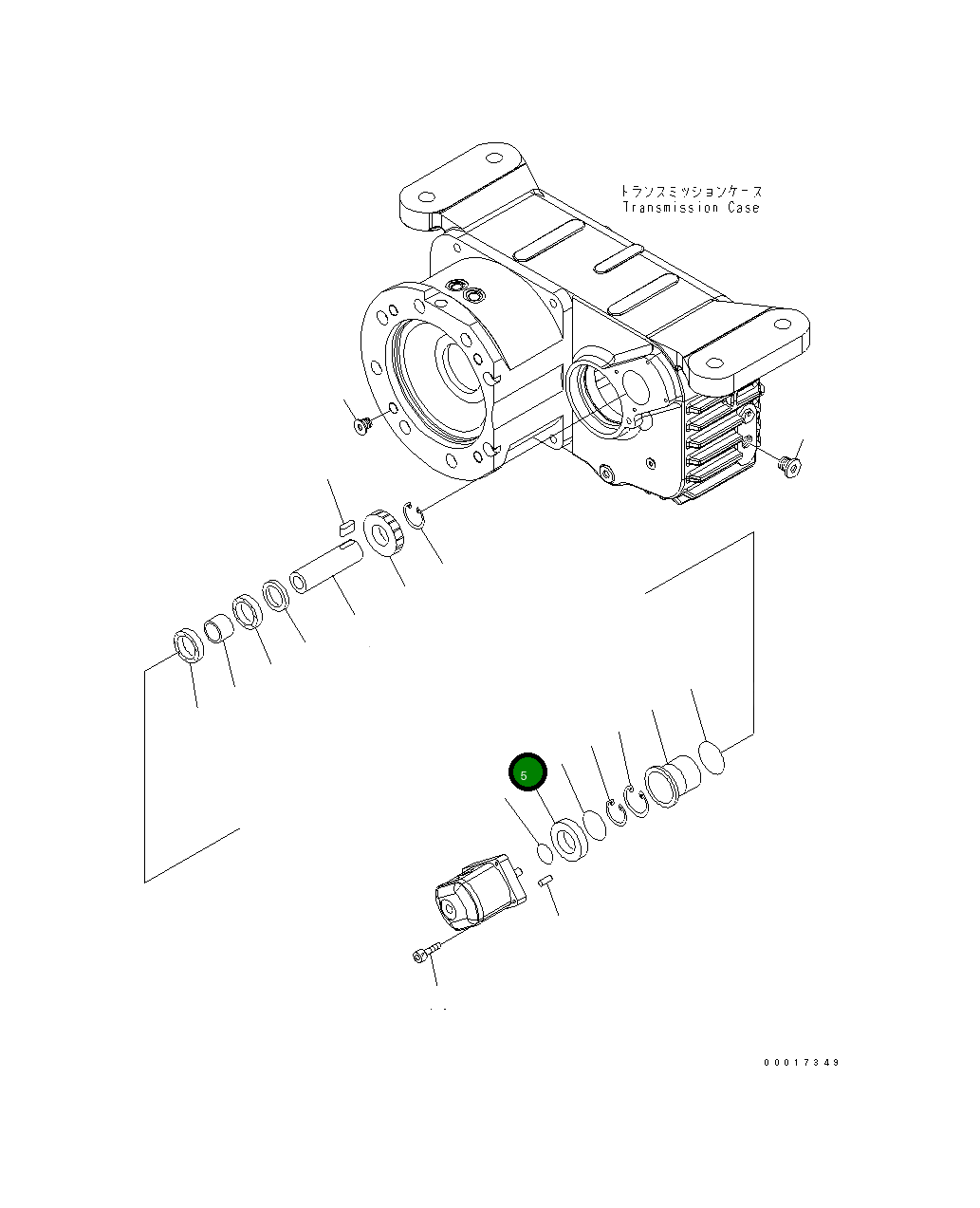 トランスミッションケース
Transmission Case

5

00017349