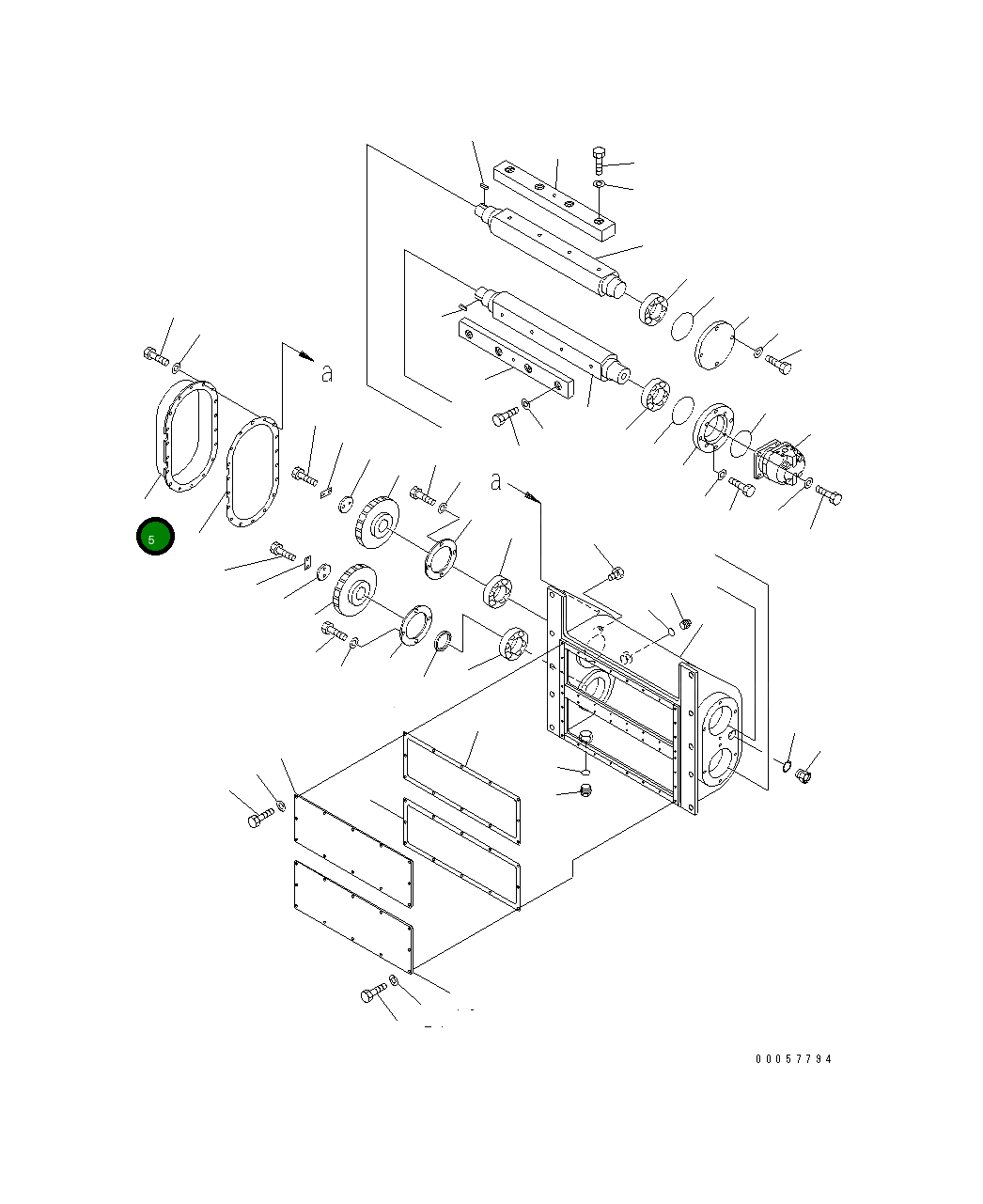 a

a

5

00057794