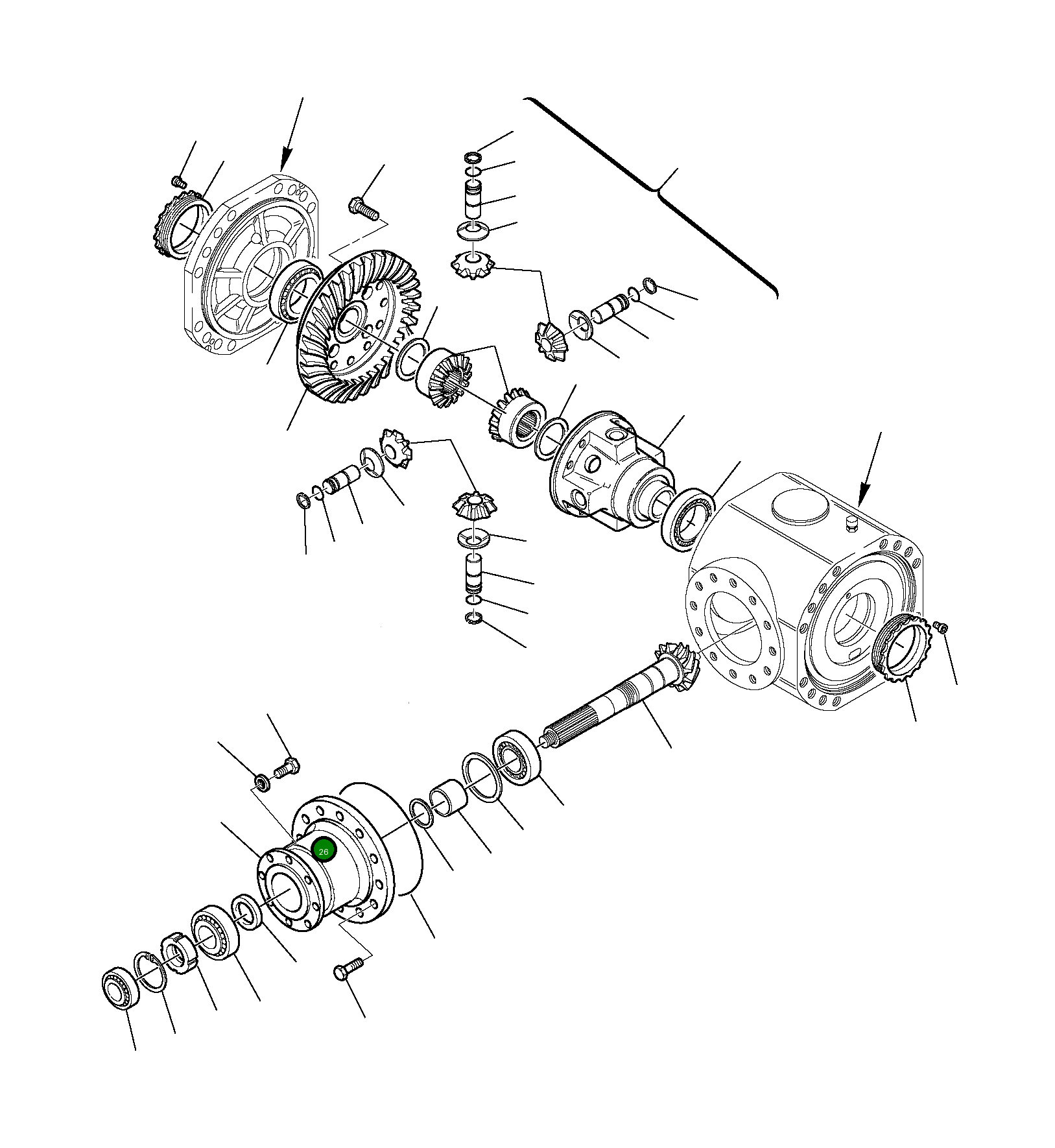 26