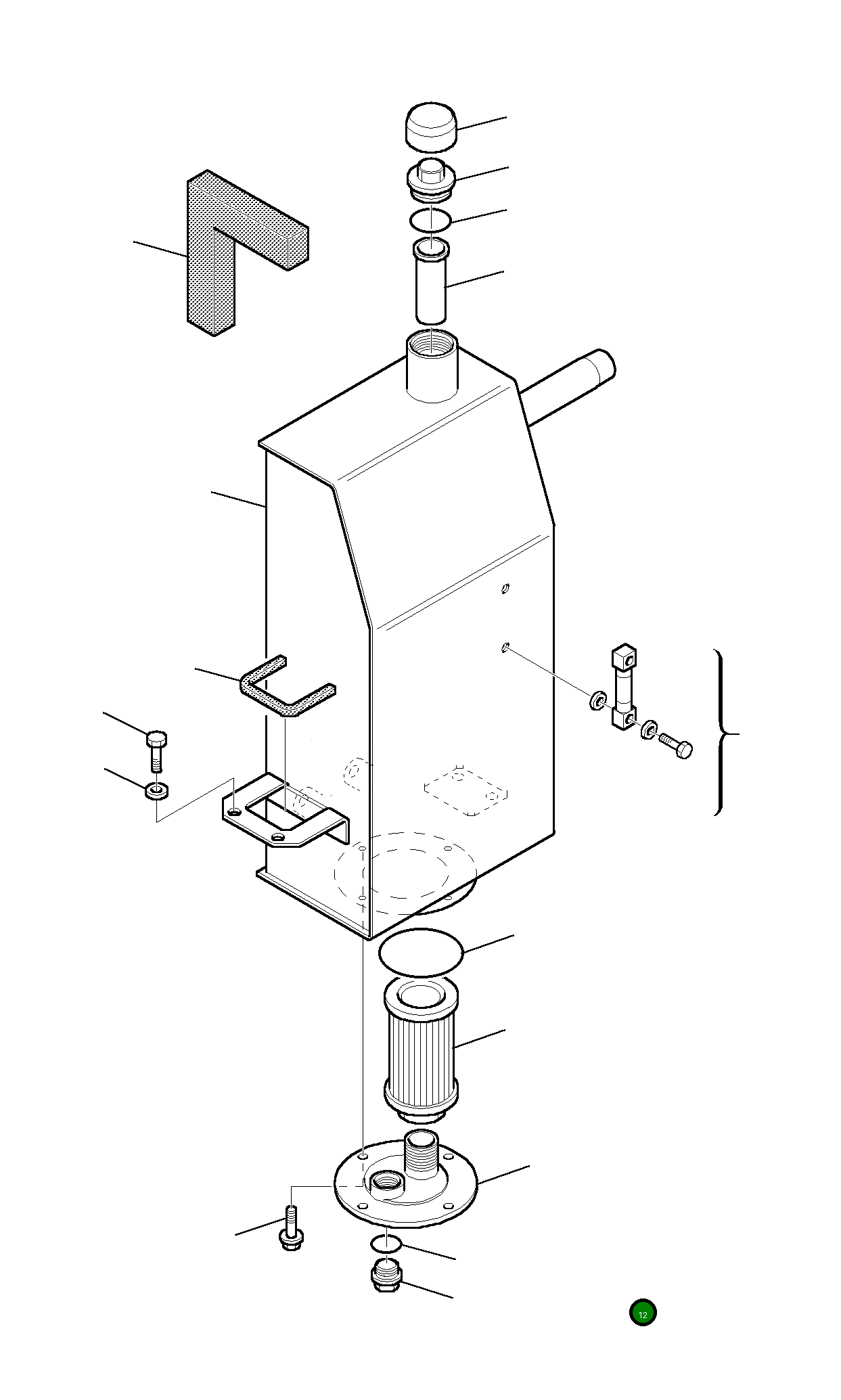 12