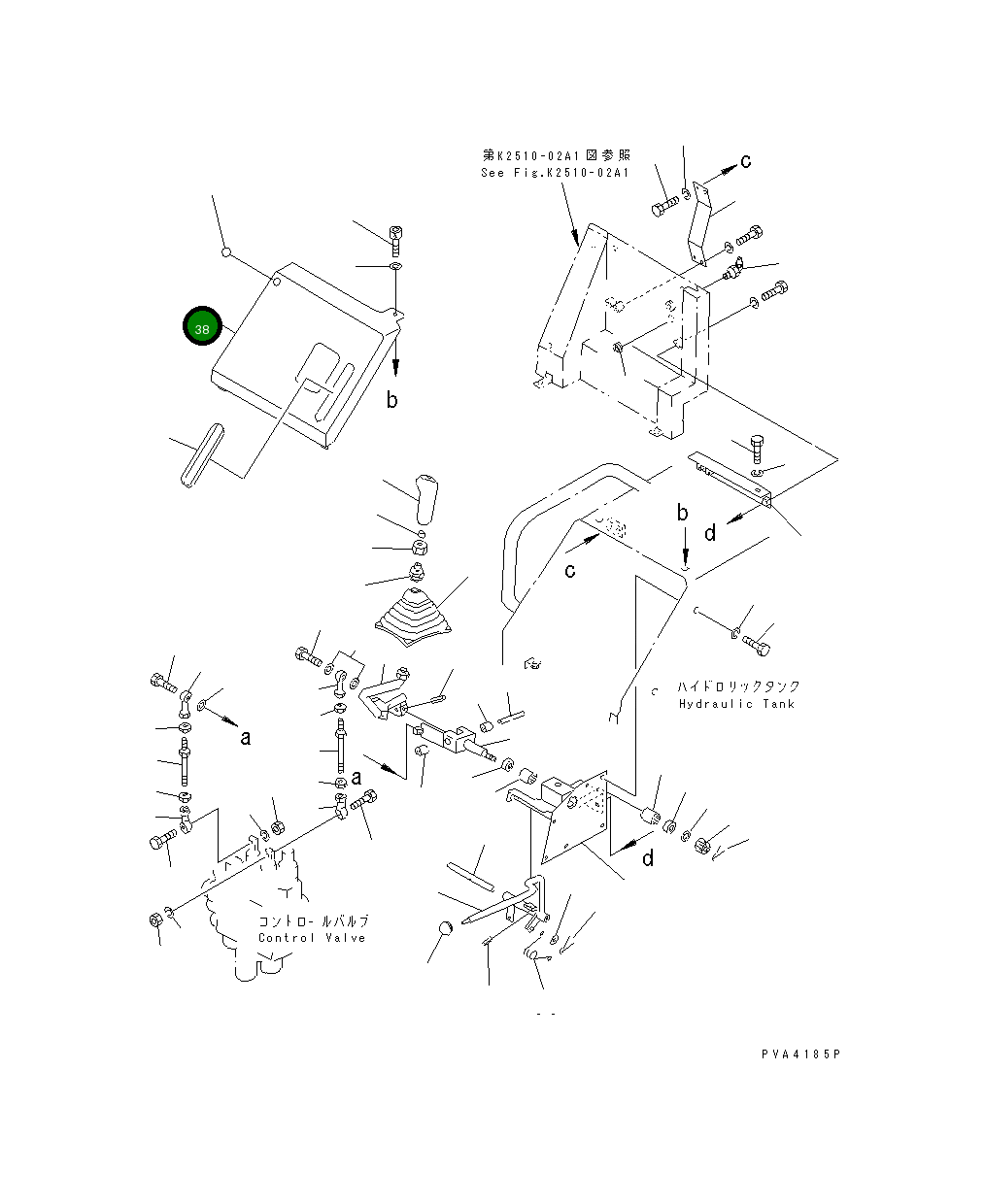 第K2510-02A1図参照
See Fig.K2510-02A1

c

38

b

b

d

c

ハイドロリックタンク
Hydraulic Tank

a

a

d

コントロールバルブ
Control Valve

PVA4185P