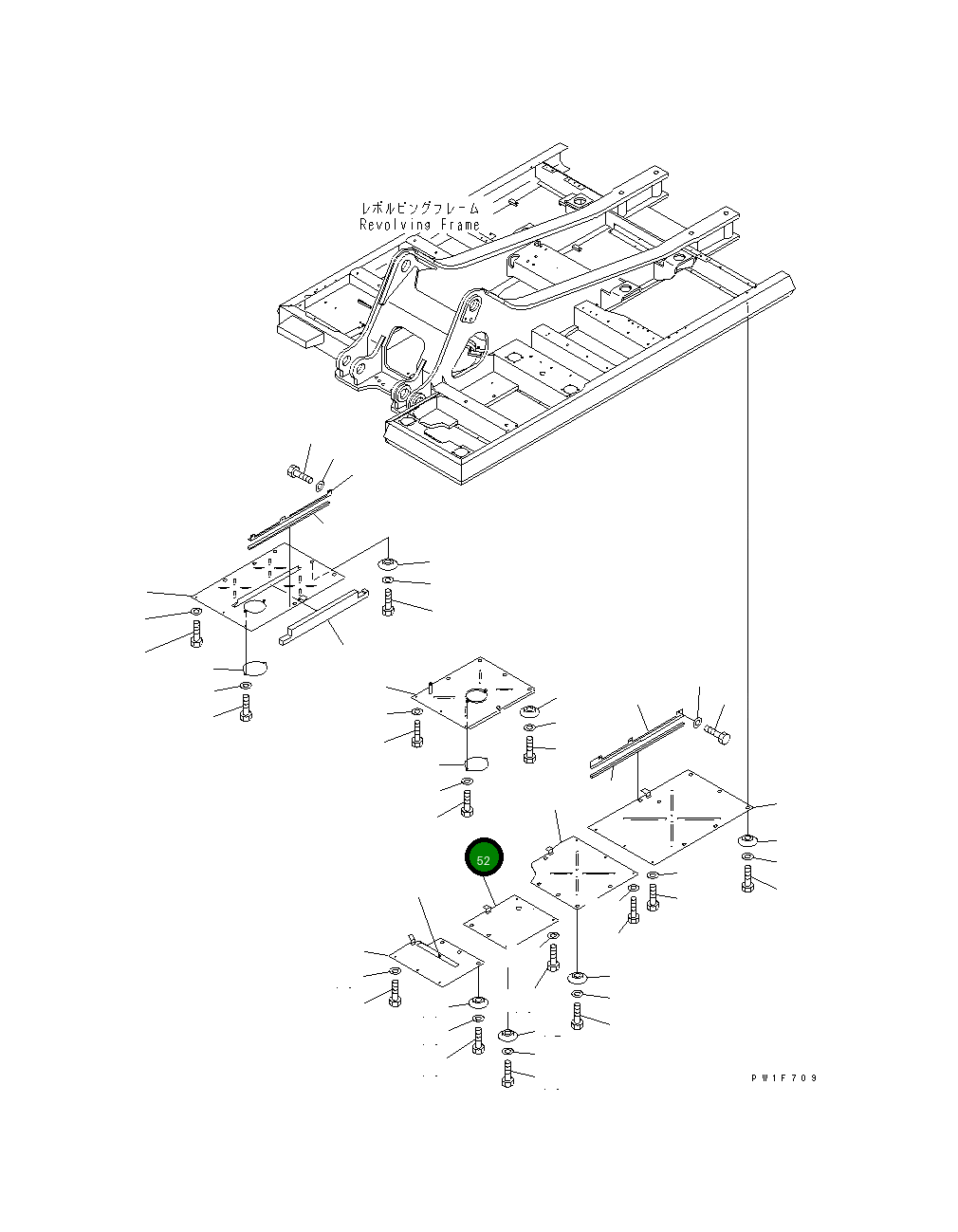 レボルビングフレーム
Revolving Frame

52

PW1F709