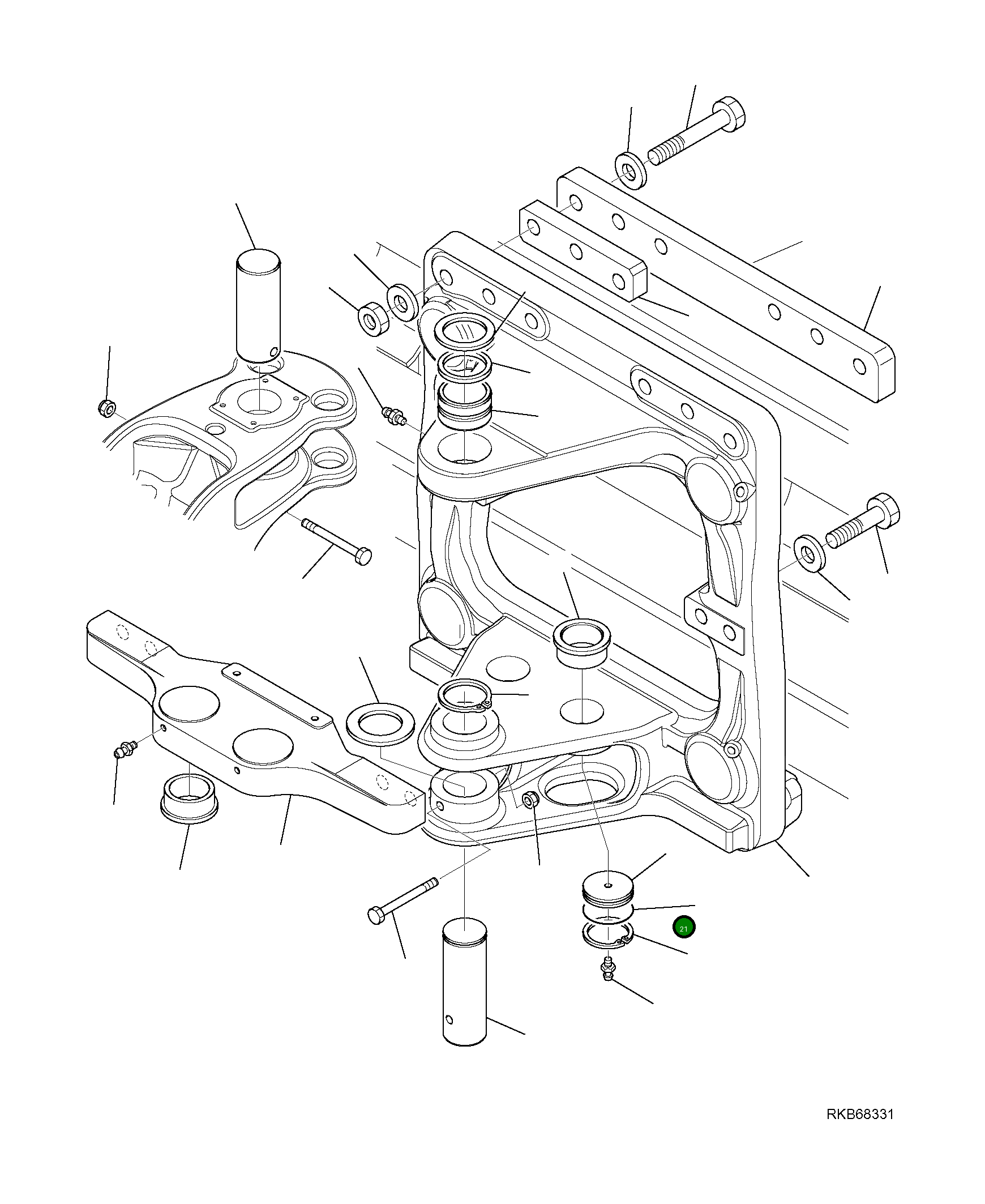 21

RKB68331