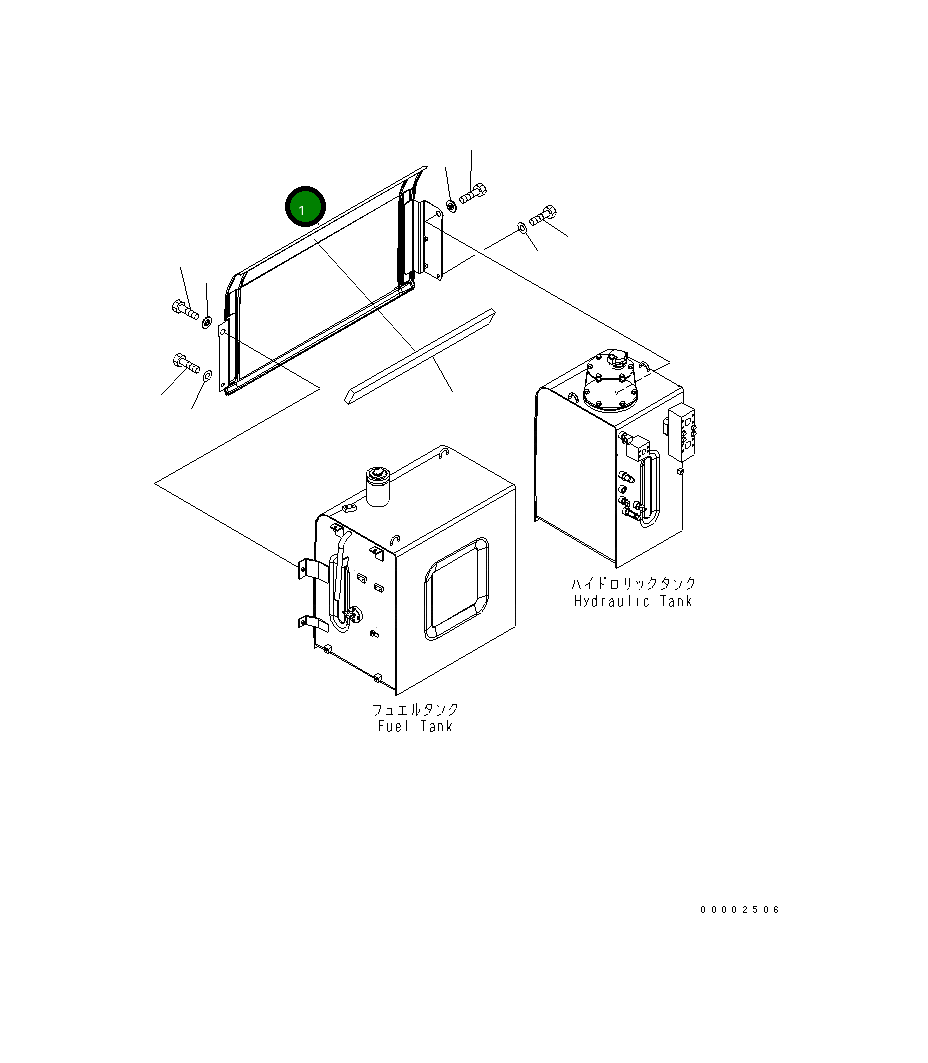 1

ハイドロリックタンク
Hydraulic Tank

フュエルタンク
Fuel Tank

00002506