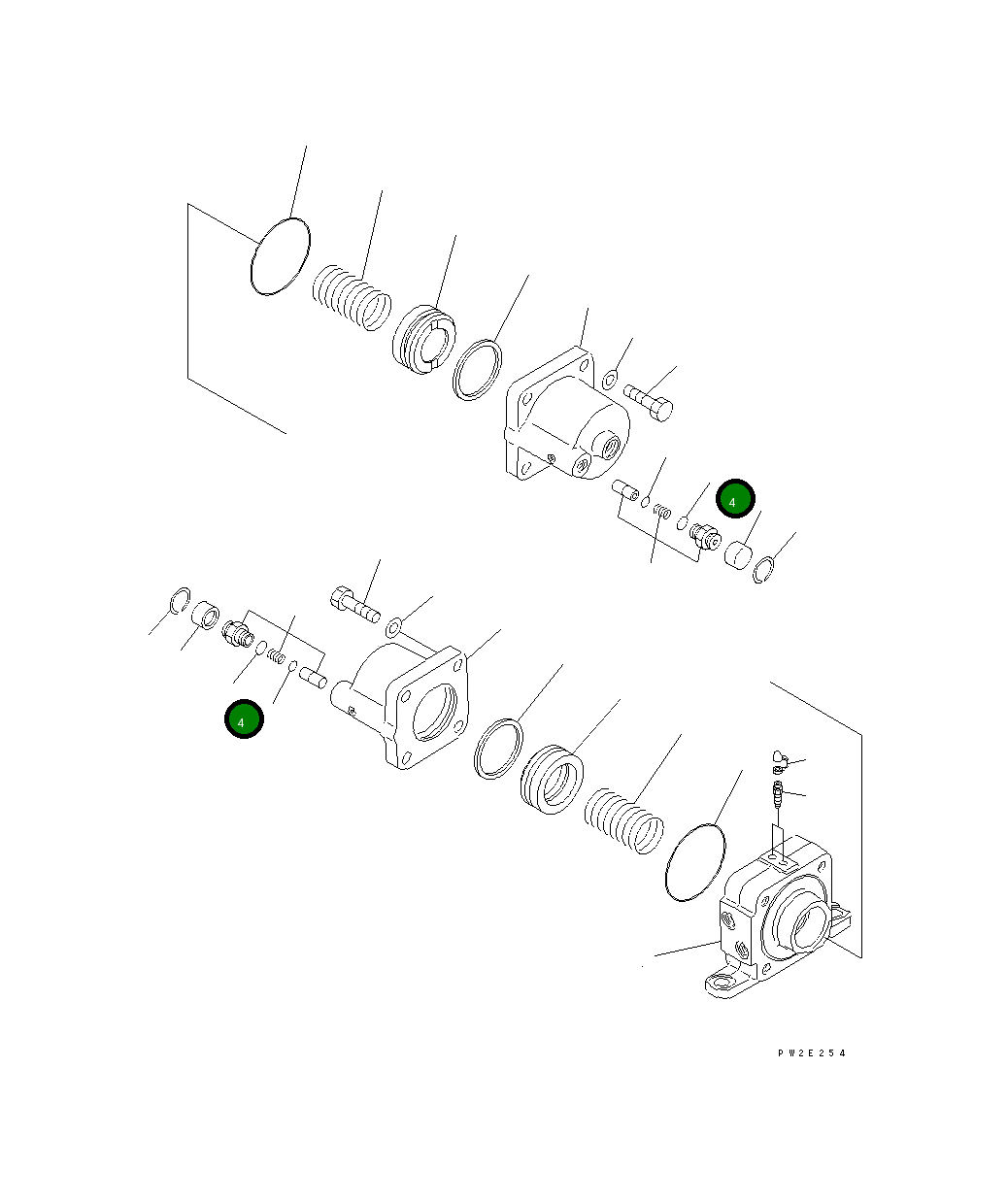 4

4

PW2E254