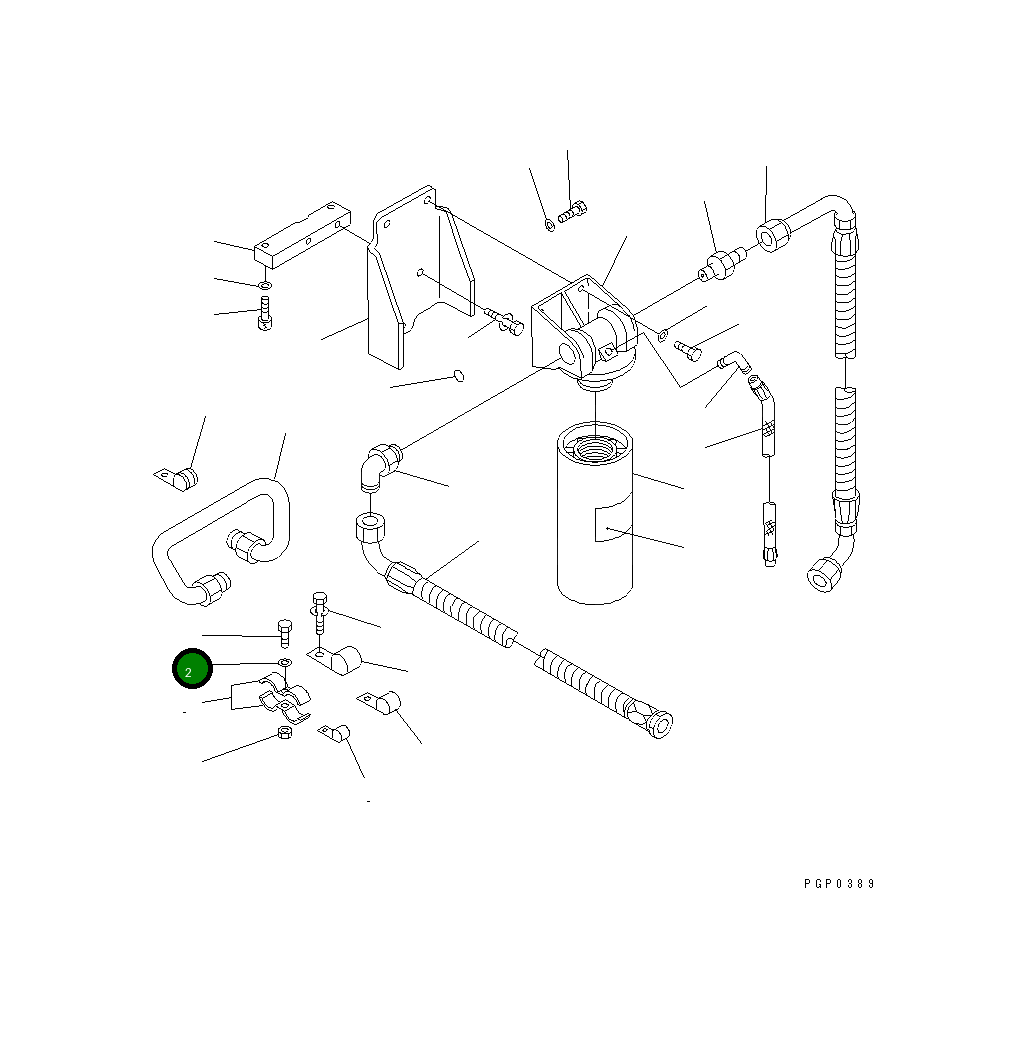 2

PGP0389