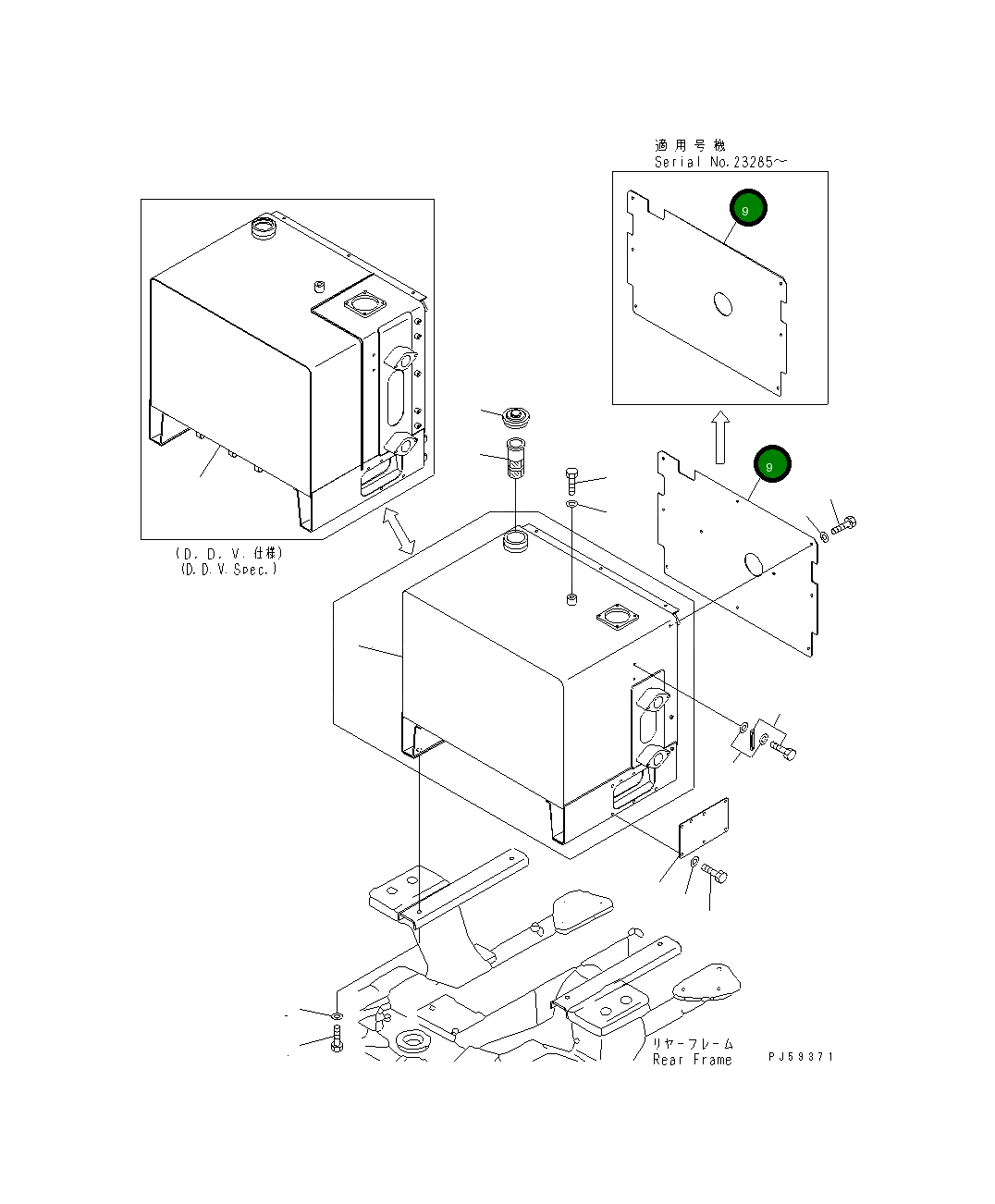 適用号機
Serial No.23285~

9

9

(D.D.V.仕様)
(D.D.V.Spec.)

リヤーフレーム
Rear Frame

PJ59371