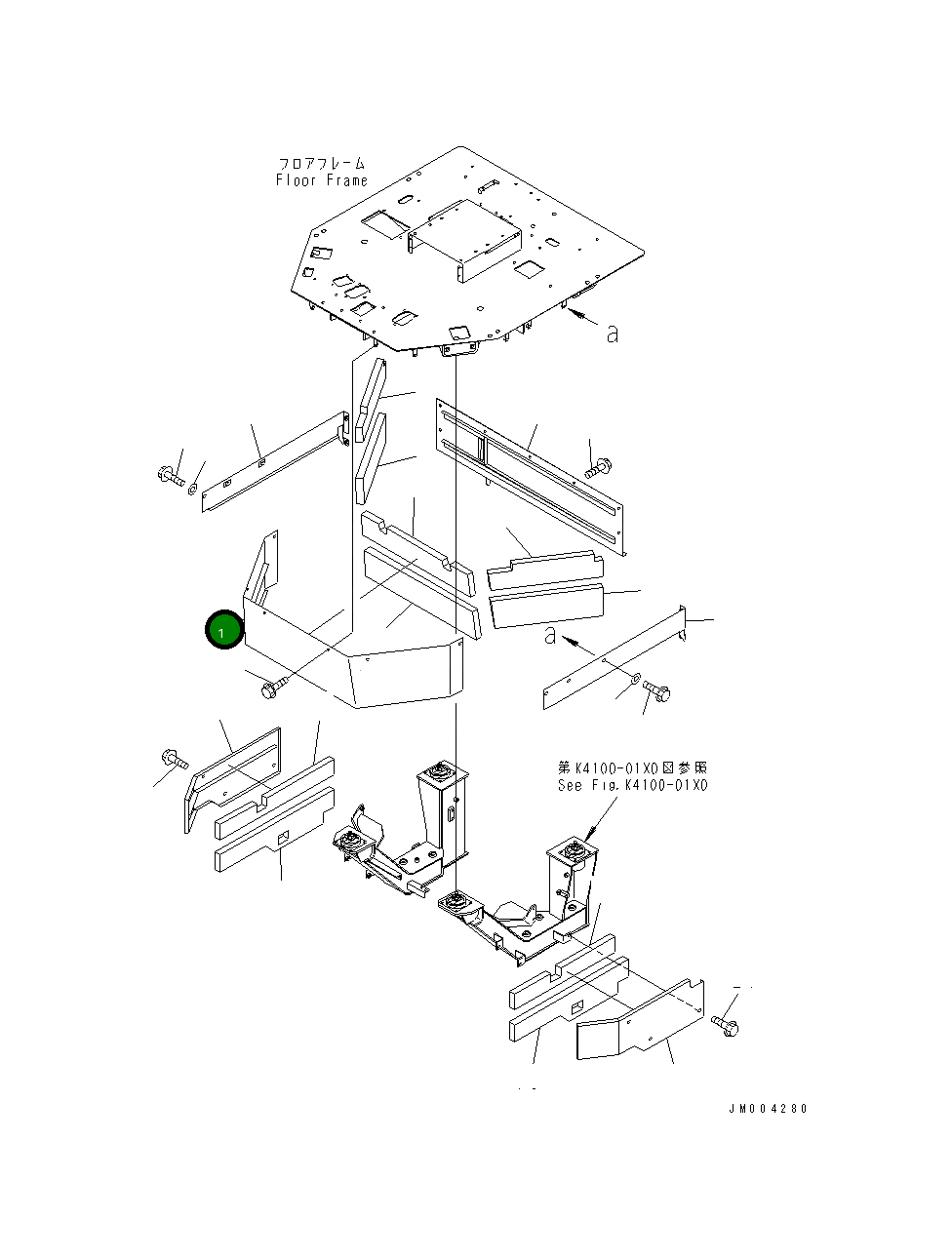 フロアフレーム
Floor Frame

a

a

1

第K4100-01X0図参照
See Fig.K4100-01X0

JM004280