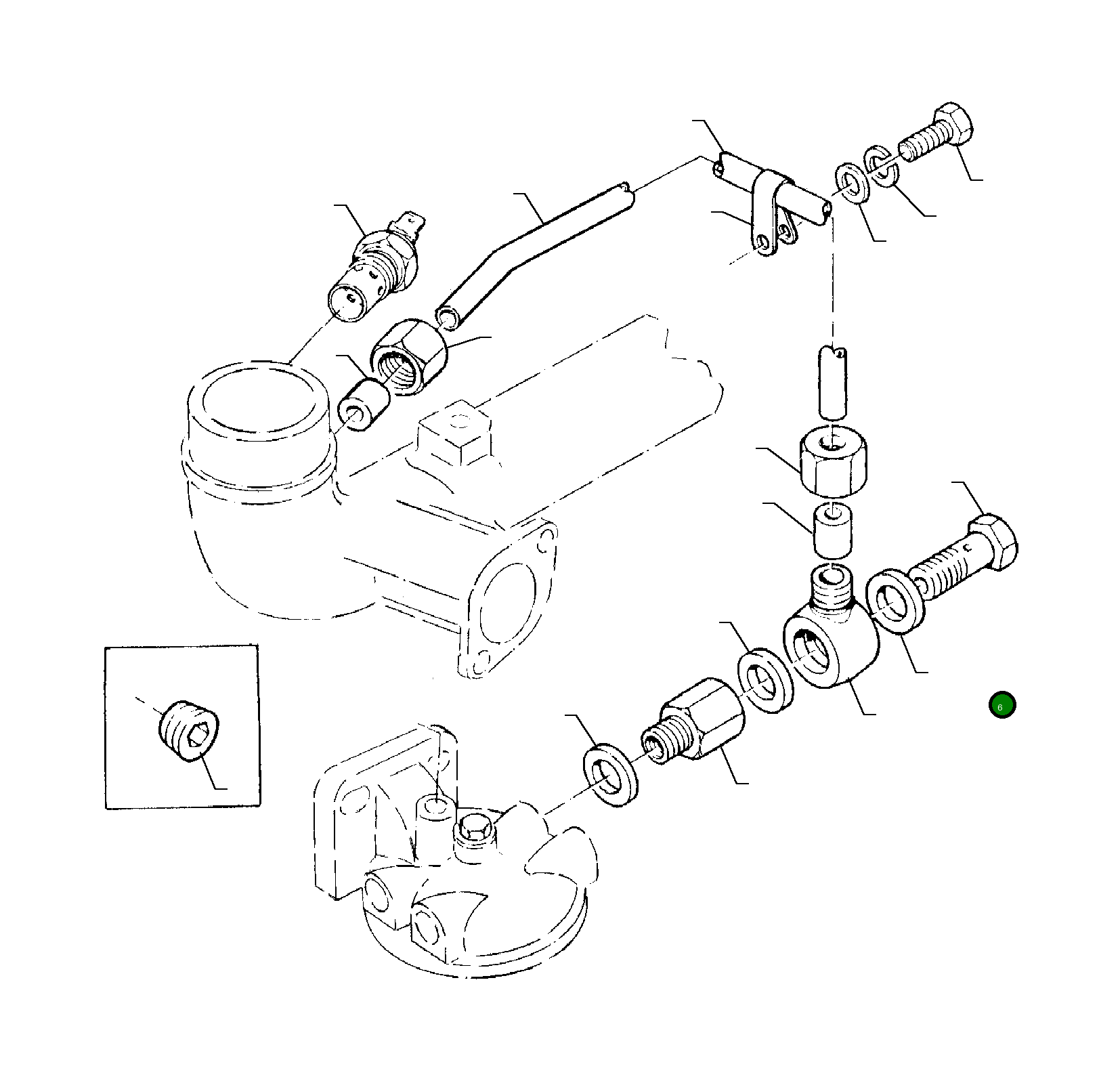 6