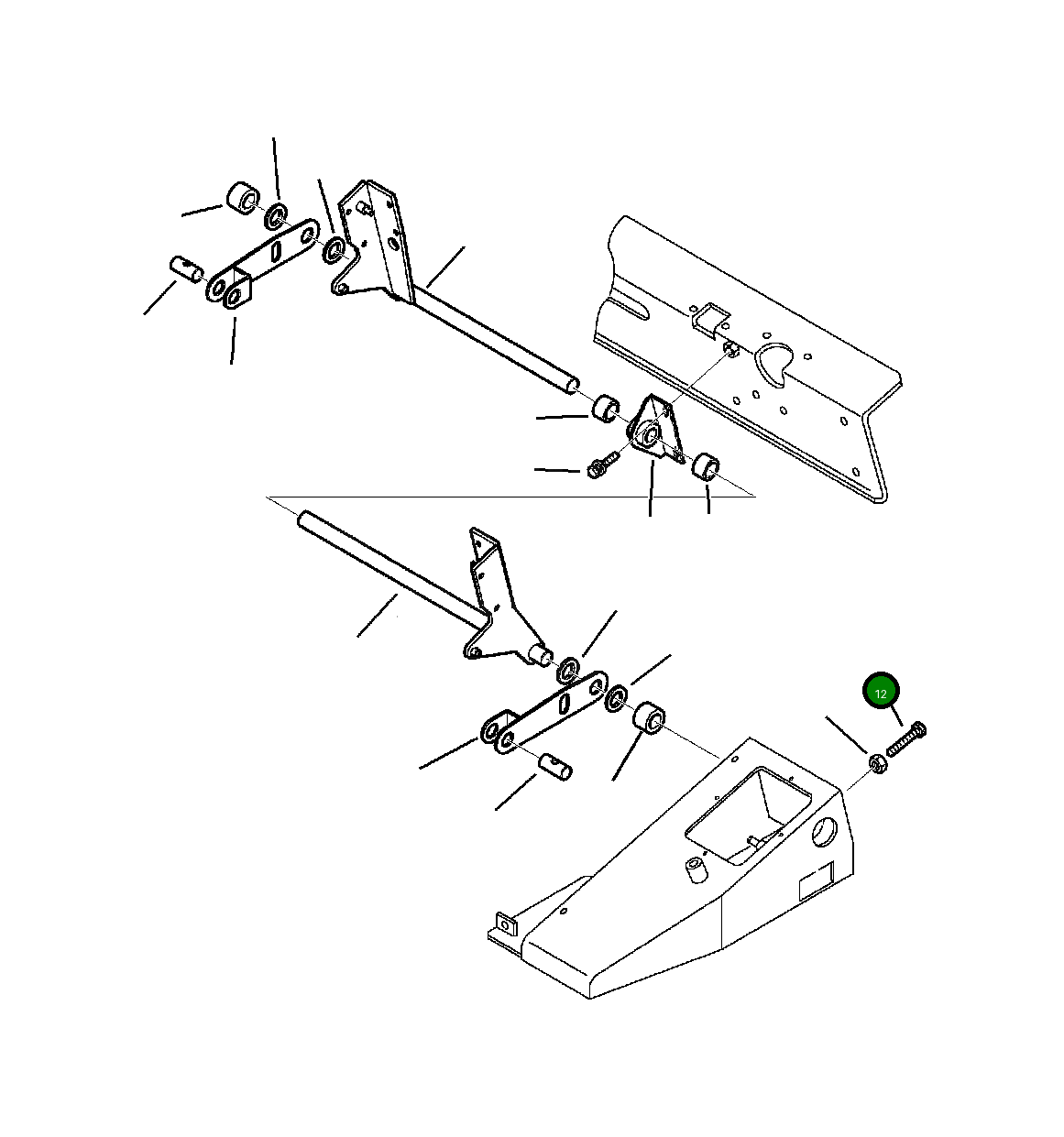 12