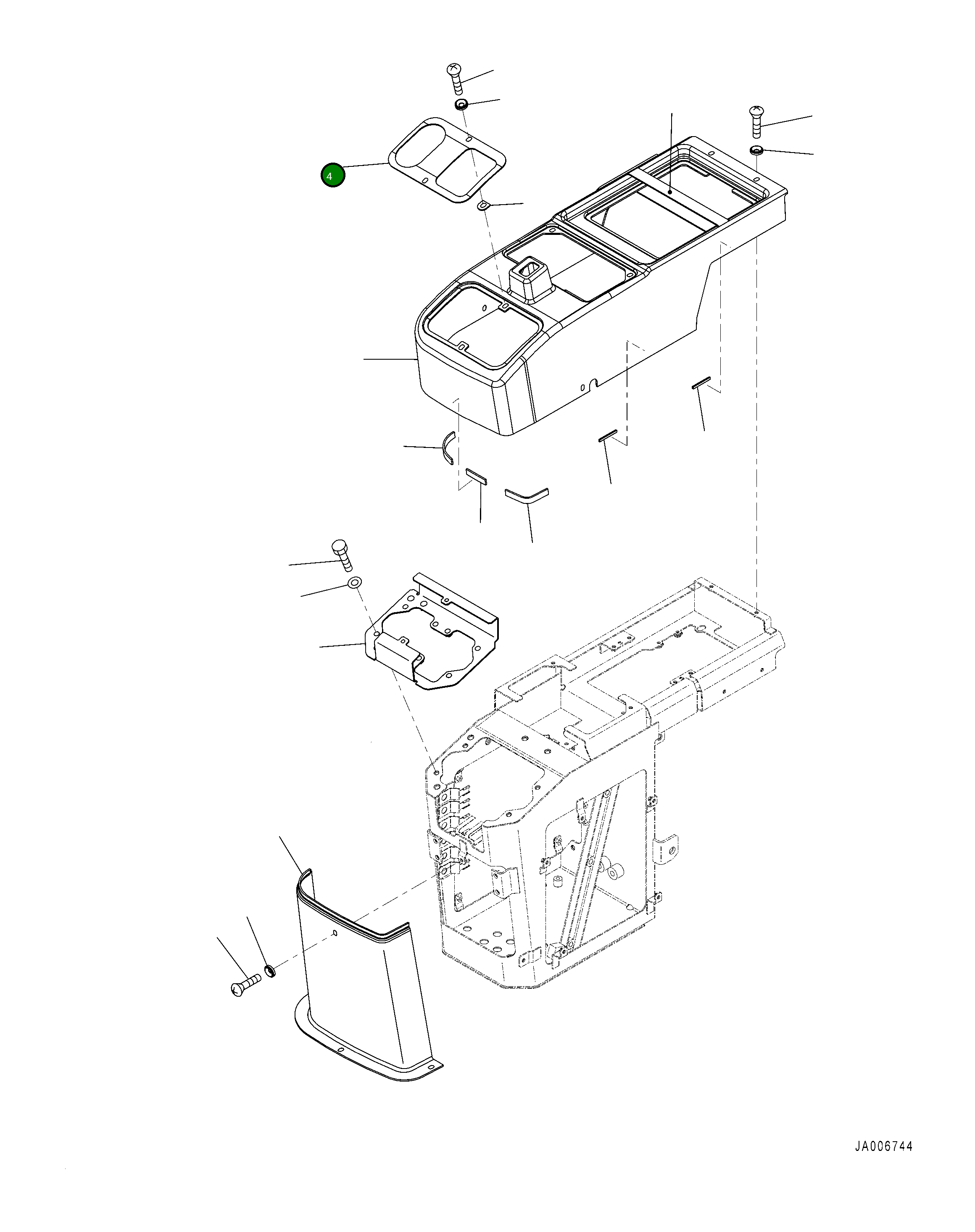 4

JA006744