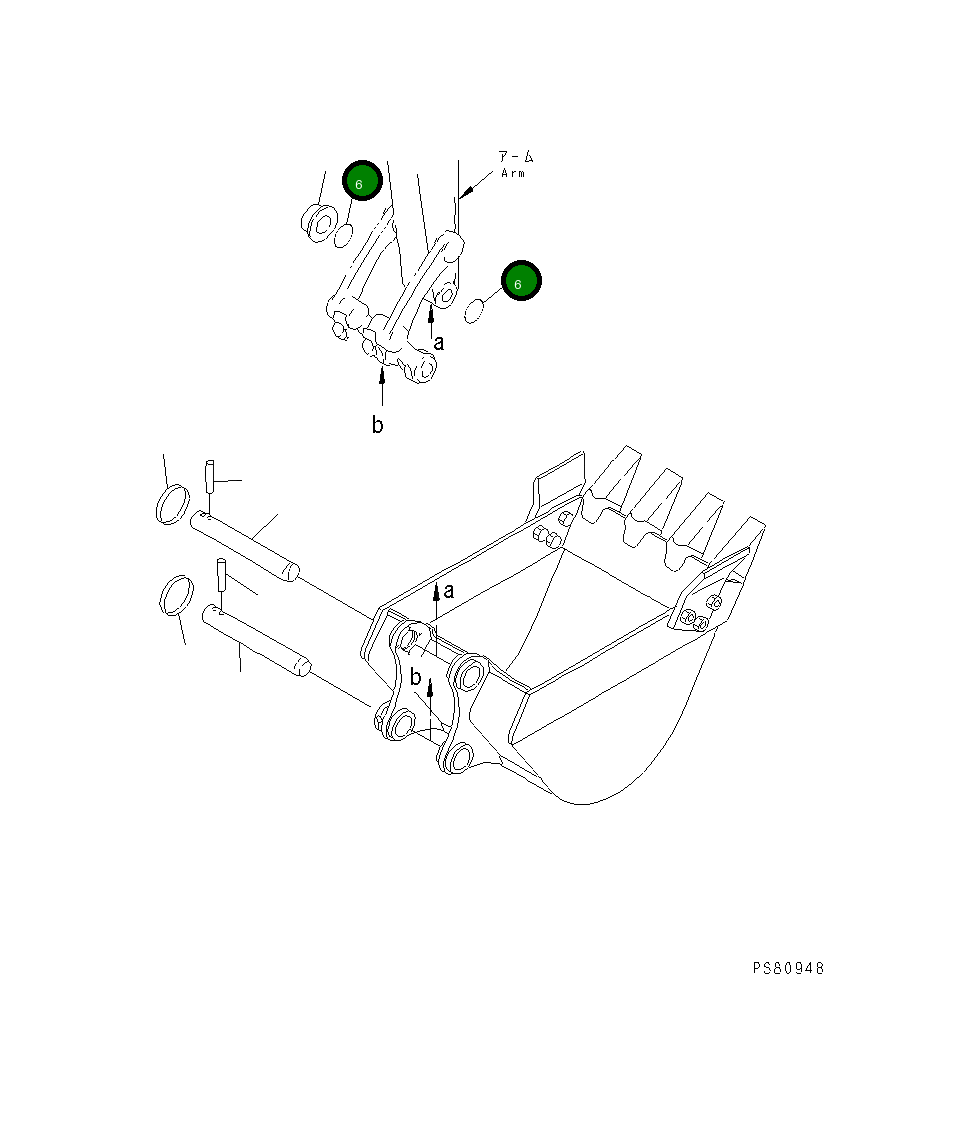 アーム
Arm
6
6
a
b
a
b
PS80948