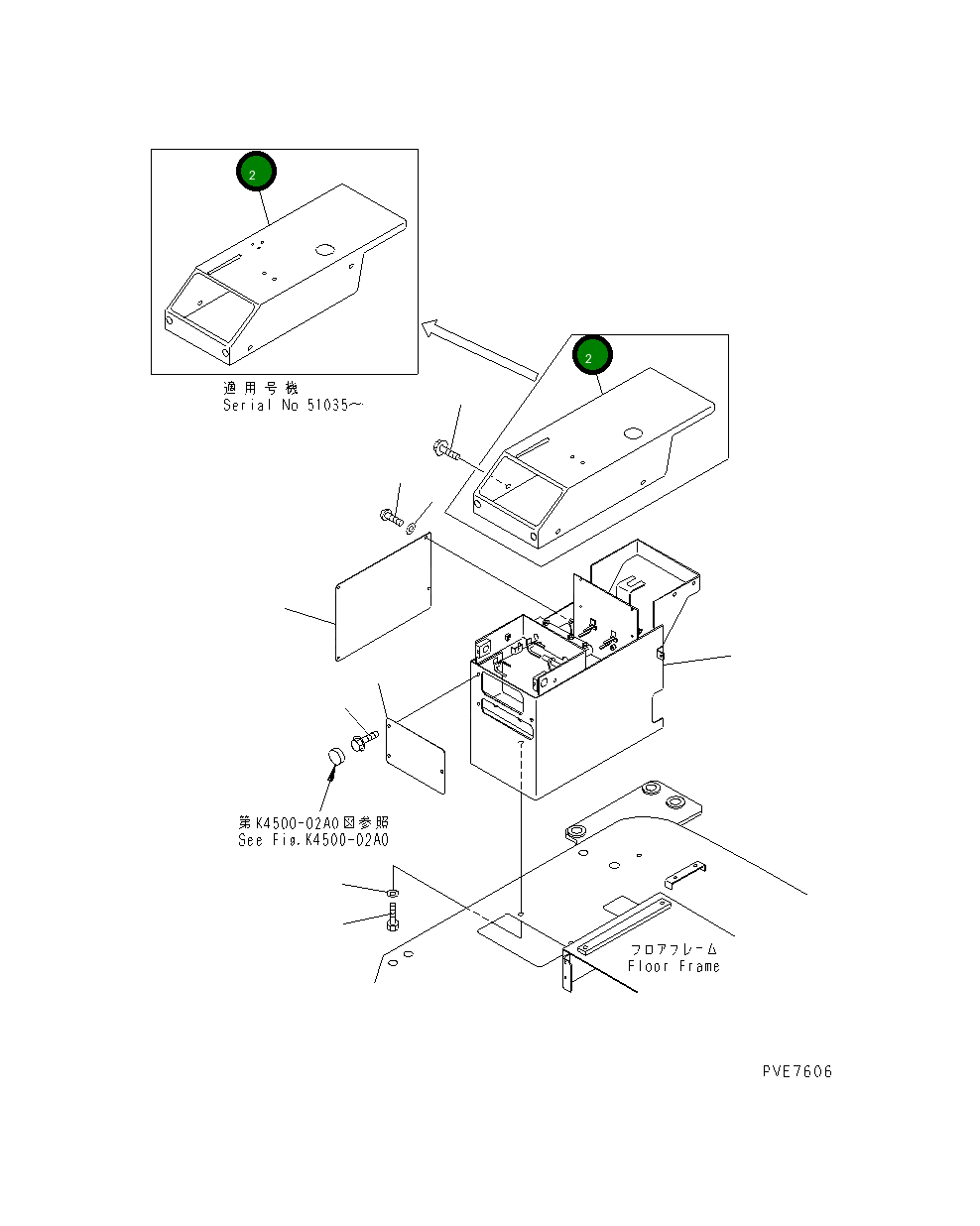 2

適用号機
Serial No 51035~

2

第K4500-02A0図参照
See Fig.K4500-02A0

フロアフレーム
Floor Frame

PVE7606