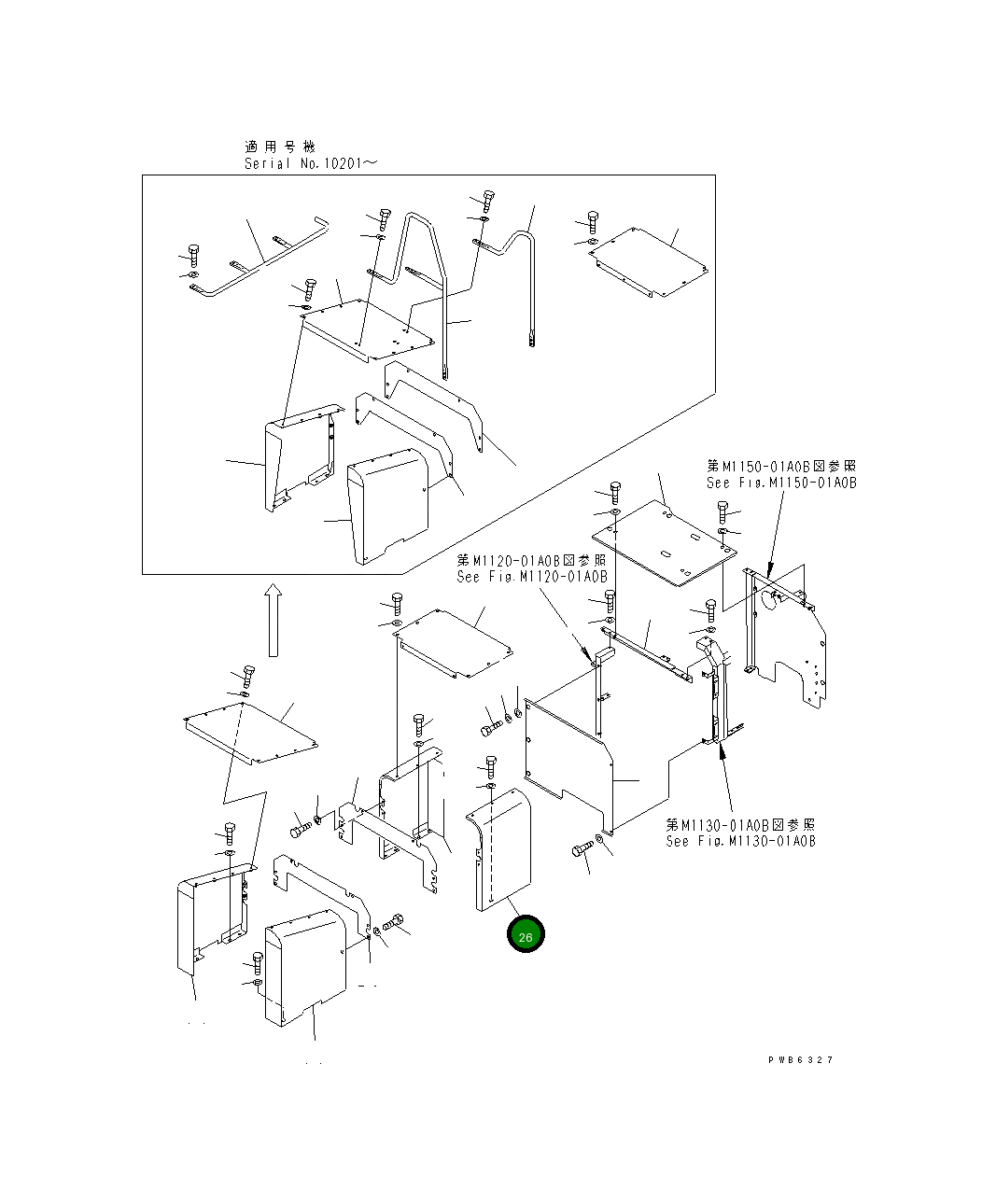 適用号機
Serial No.10201～

第M1150-01A0B図参照
See Fig.M1150-01A0B

第M1120-01A0B図参照
See Fig.M1120-01A0B

第M1130-01A0B図参照
See Fig.M1130-01A0B

26

PWB6327