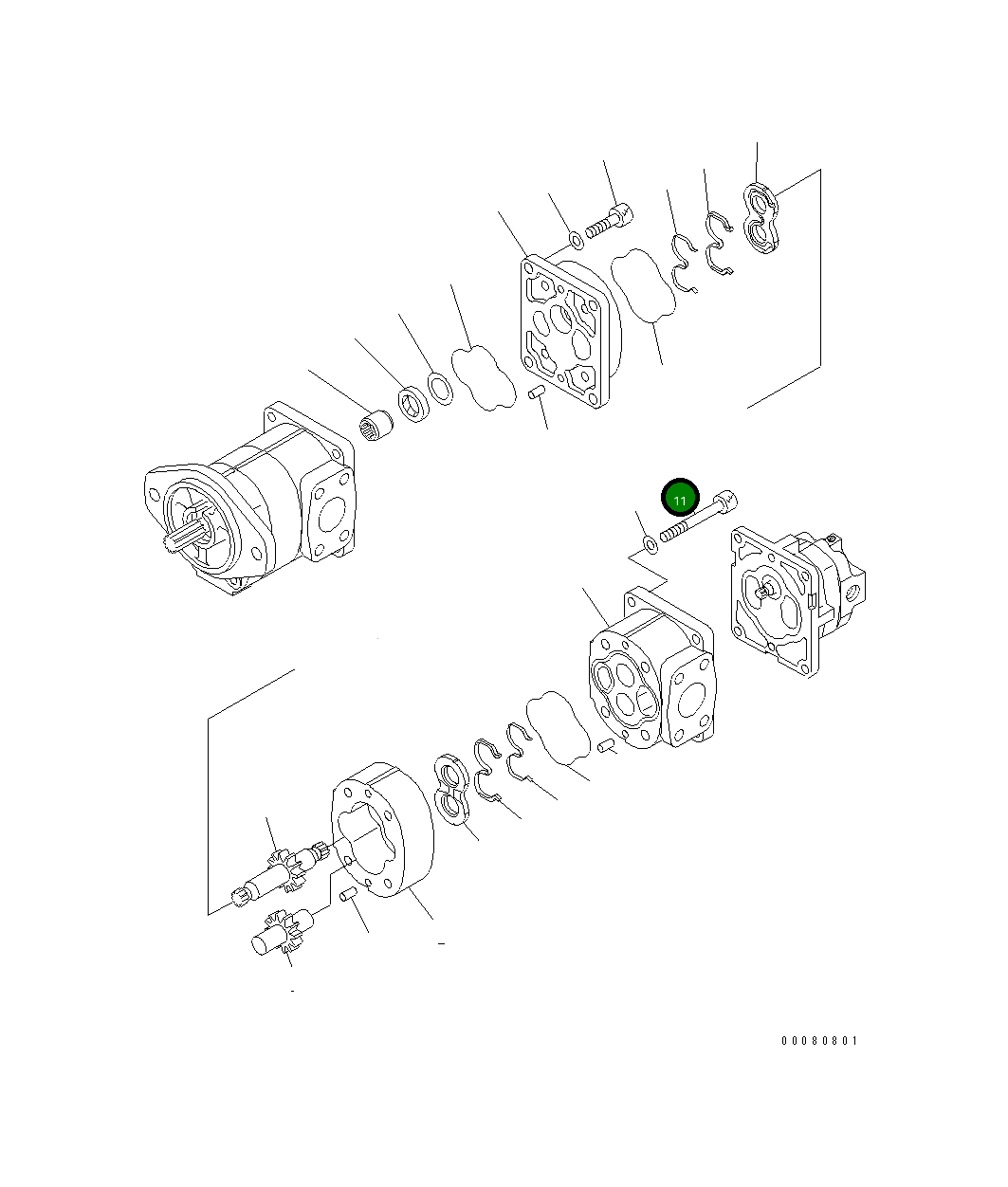 11

00080801