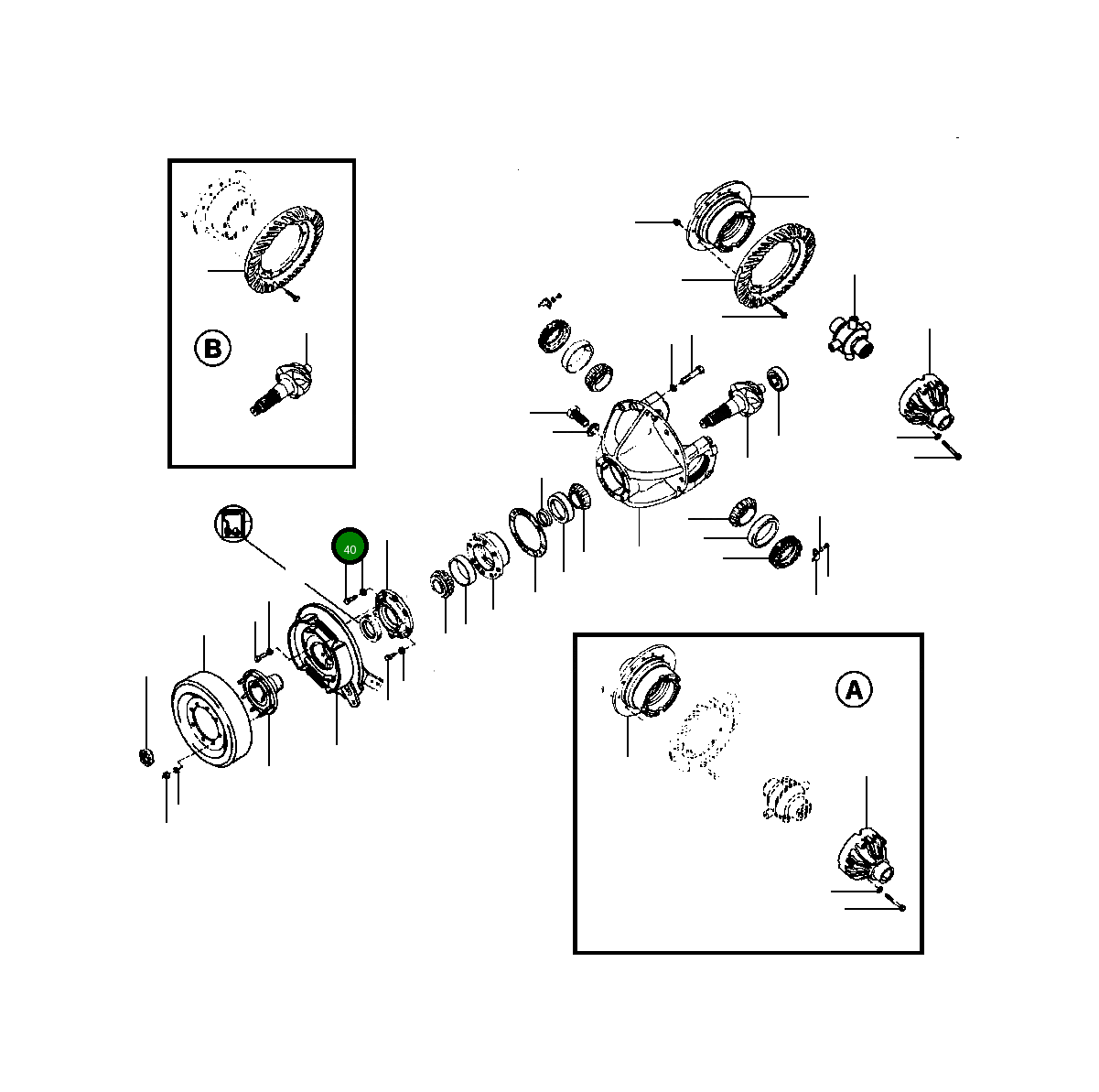 B

40

A