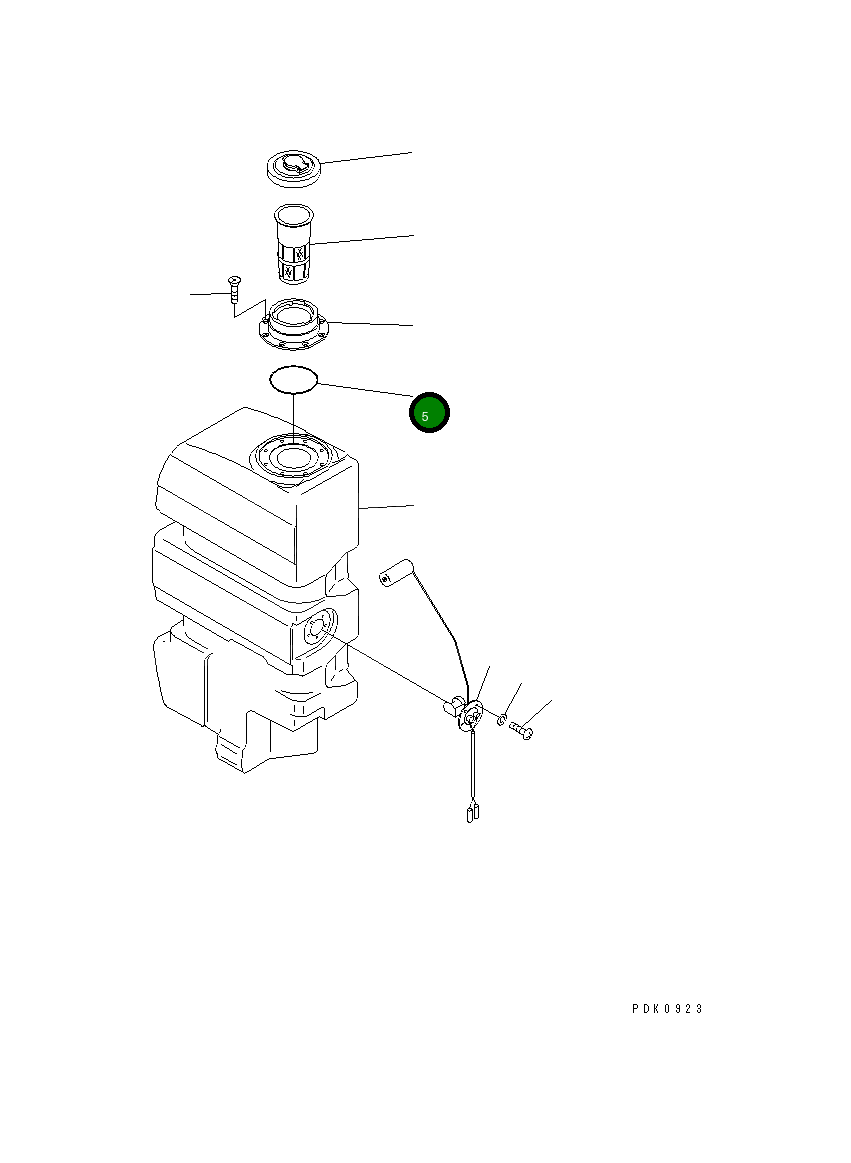 5

PDK0923