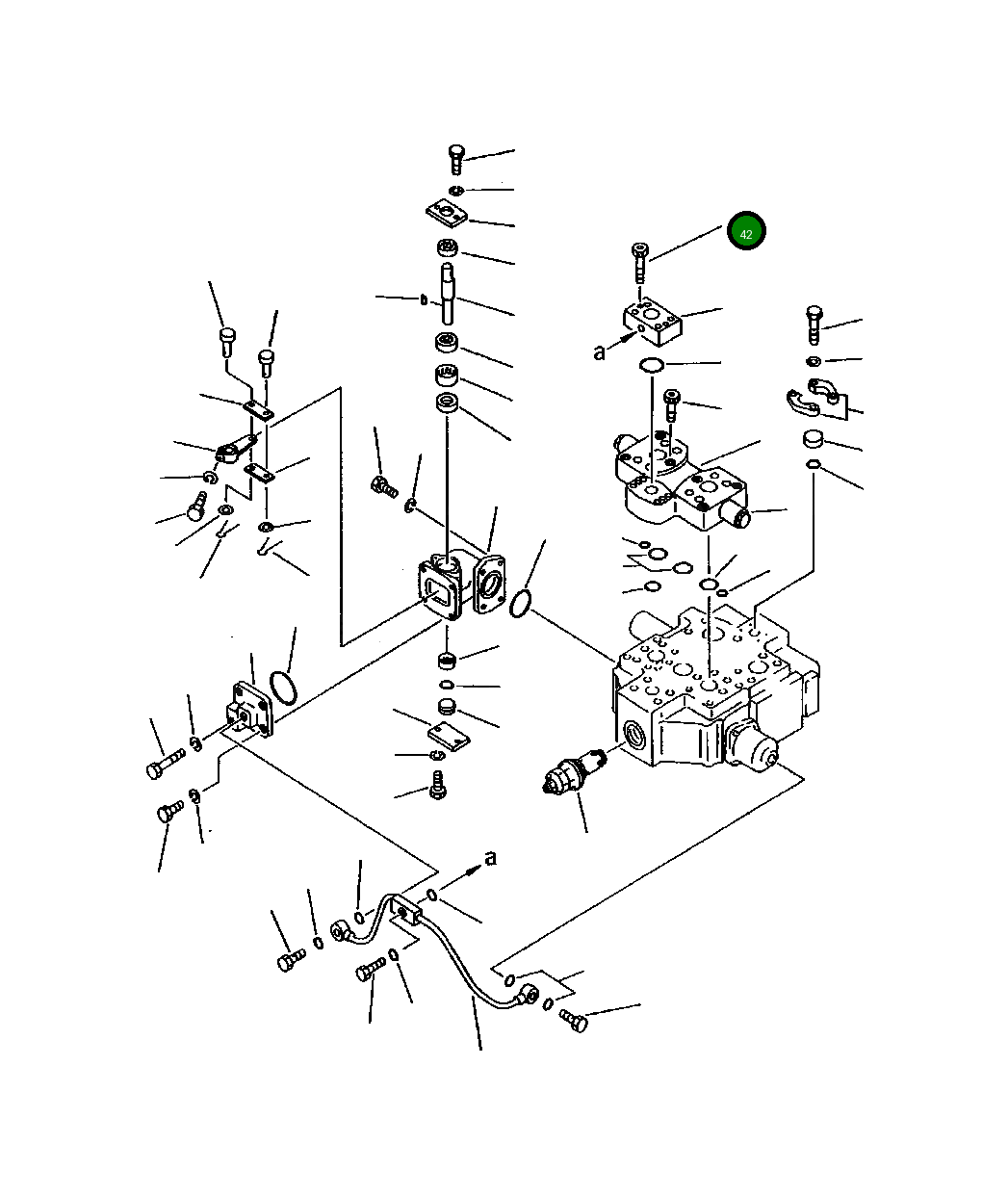 42
a
a